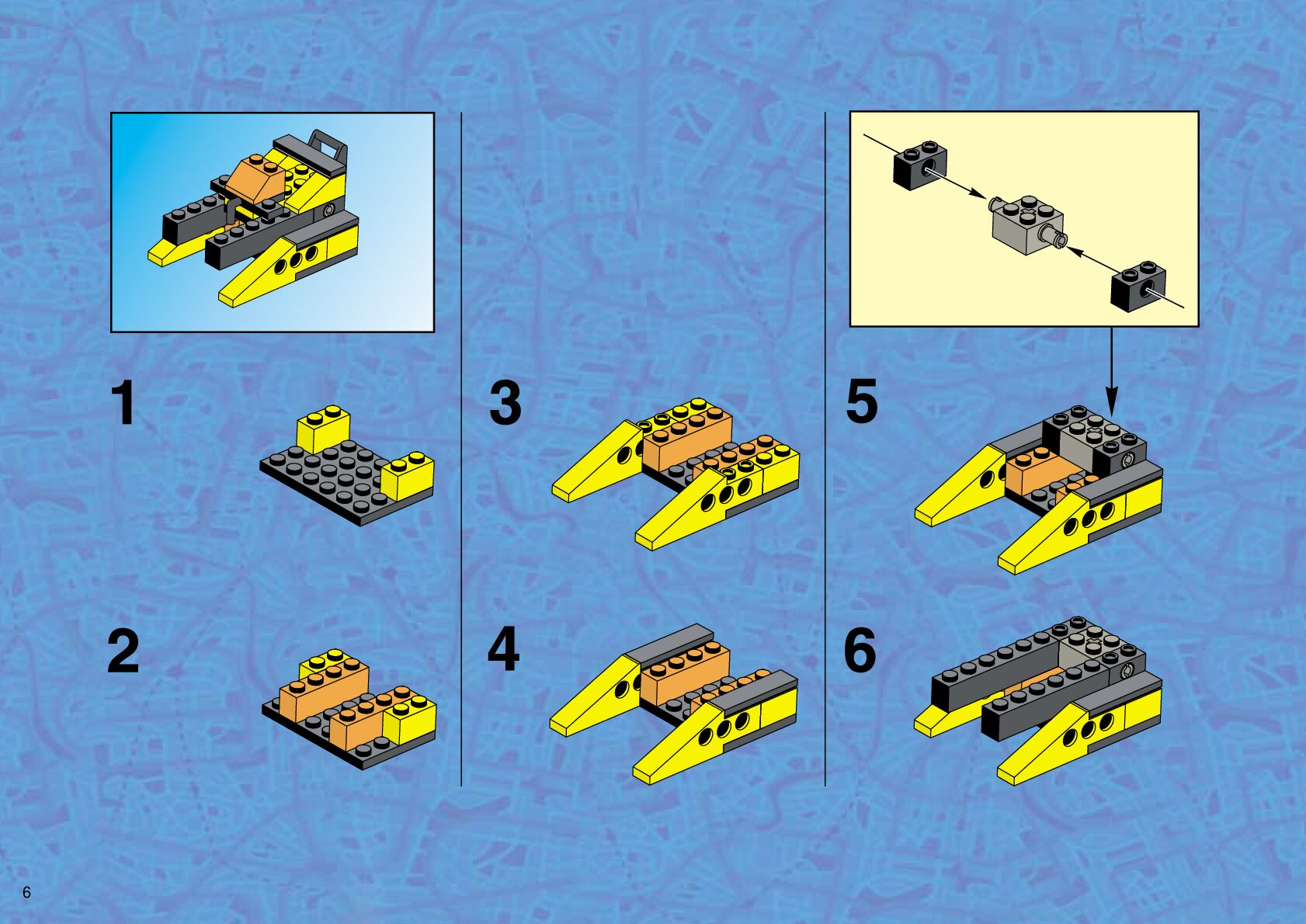 1

2

3

4

5

6

6