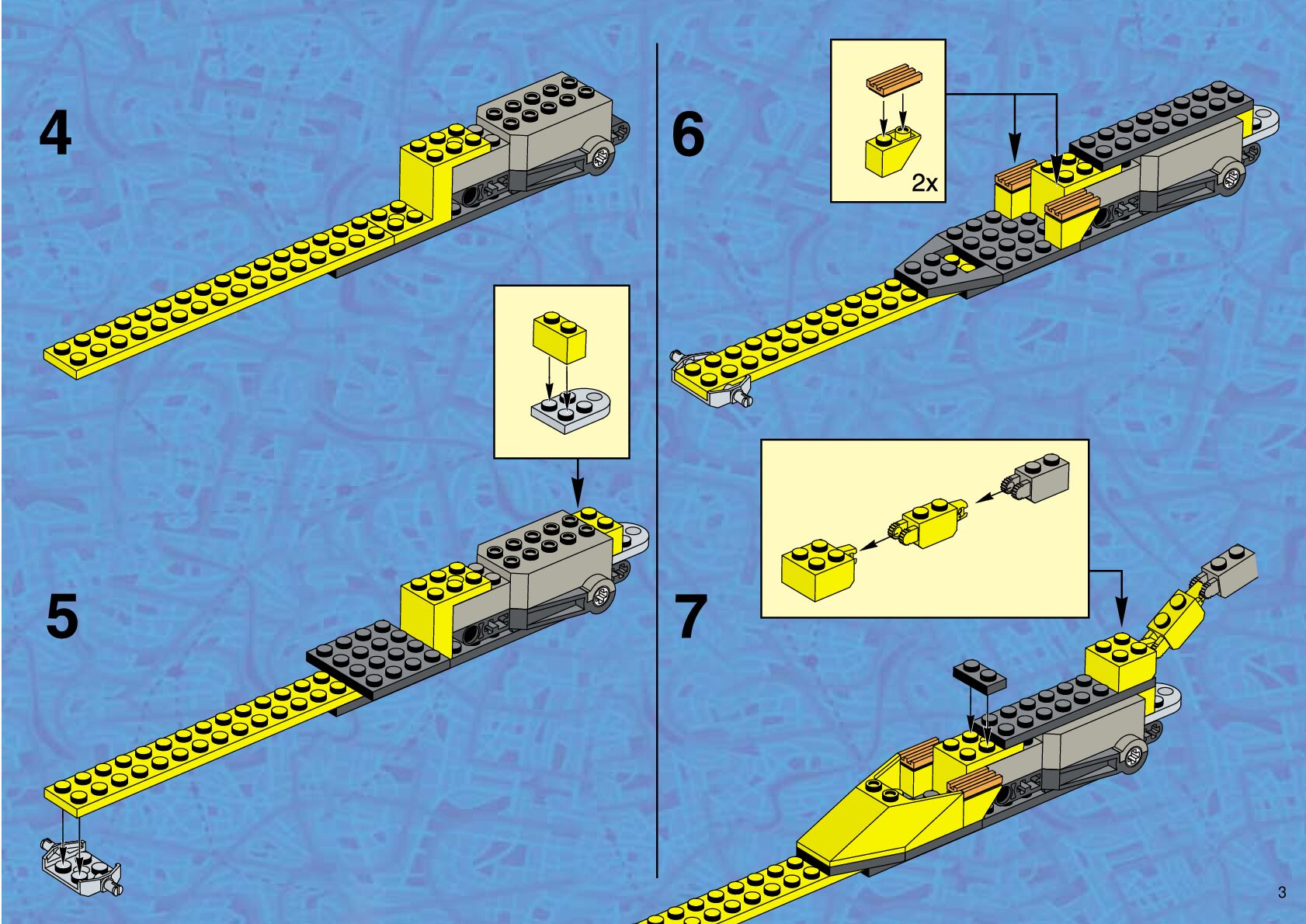 4

5

6

2x

7

3