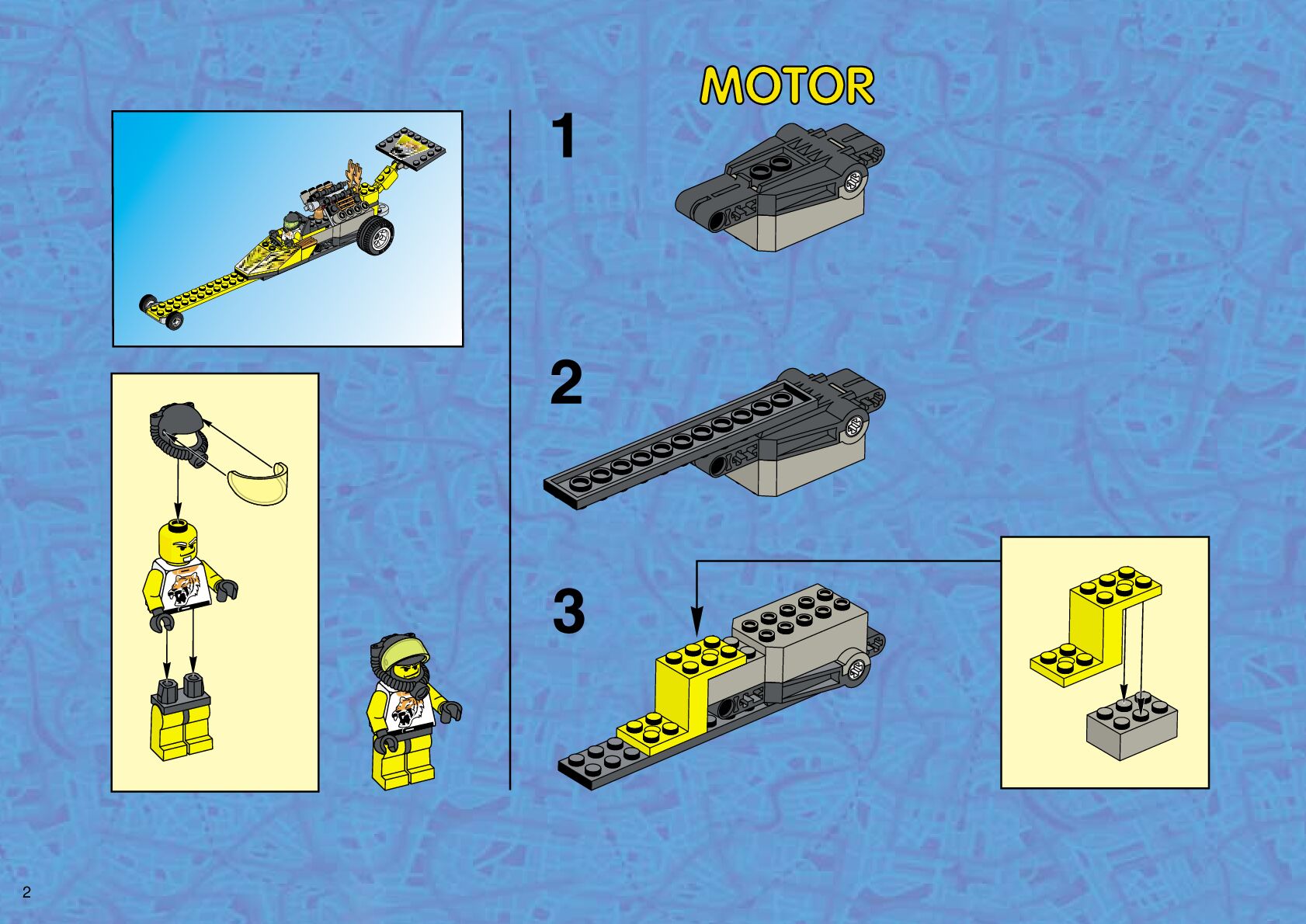 MOTOR

1

2

3

2