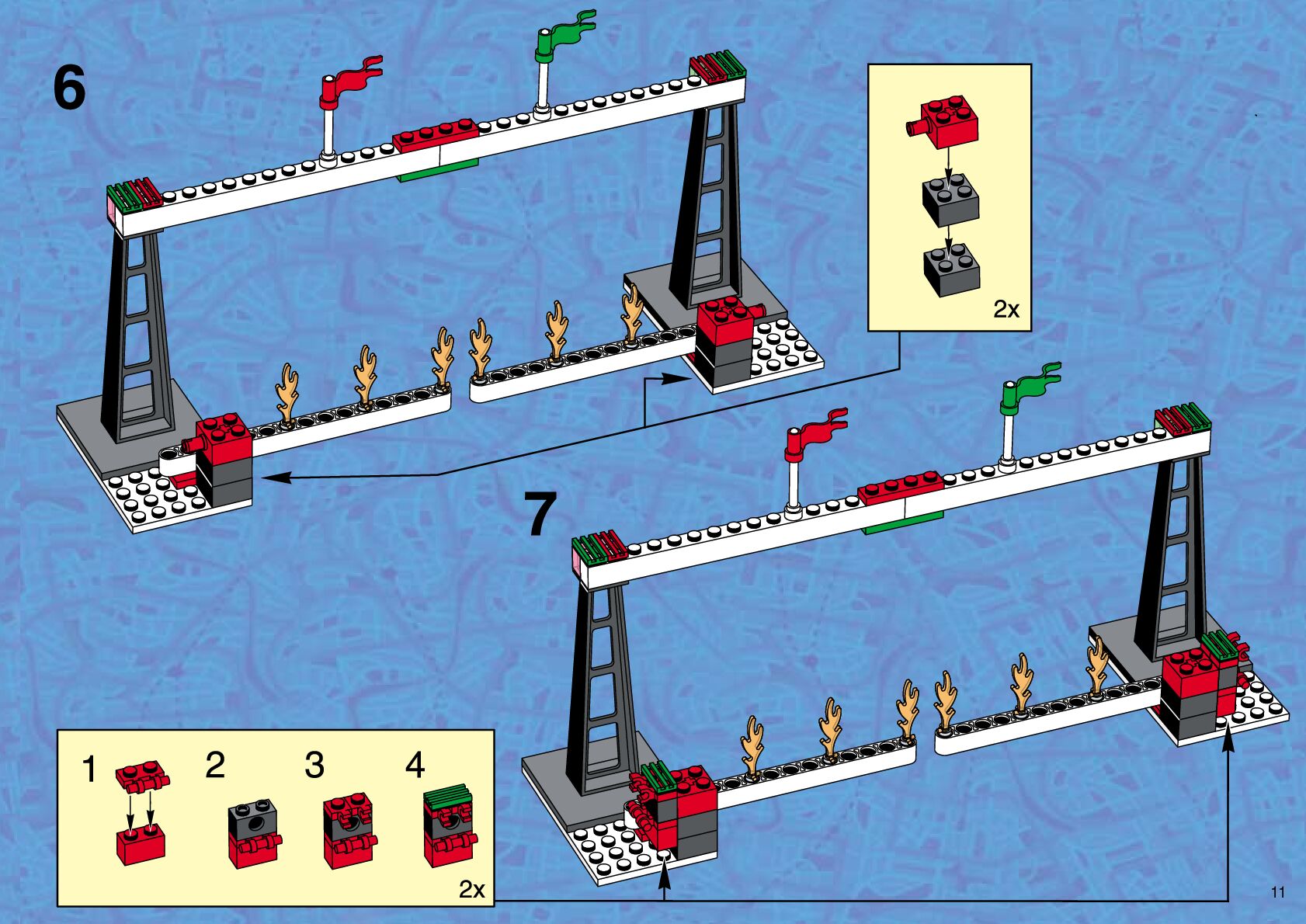 6

2x

7

1 2 3 4

2x

11