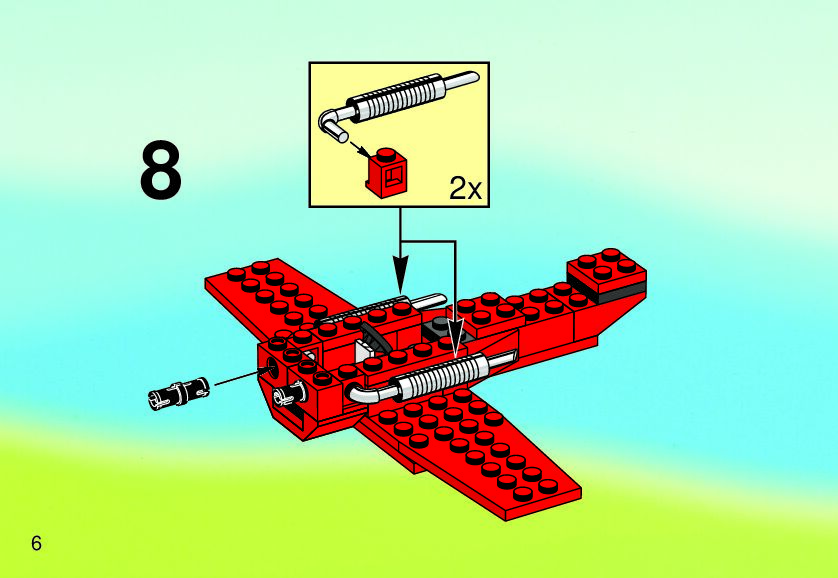 8

2x

6