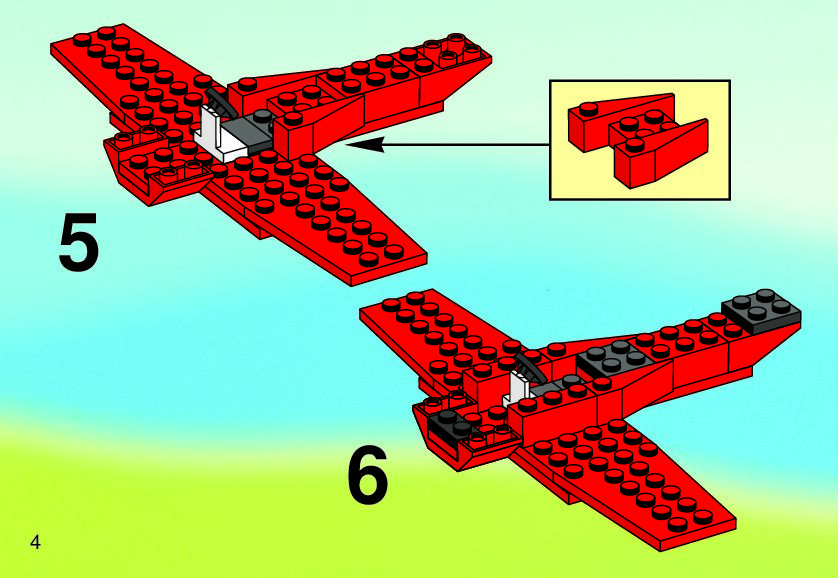 5

6

4