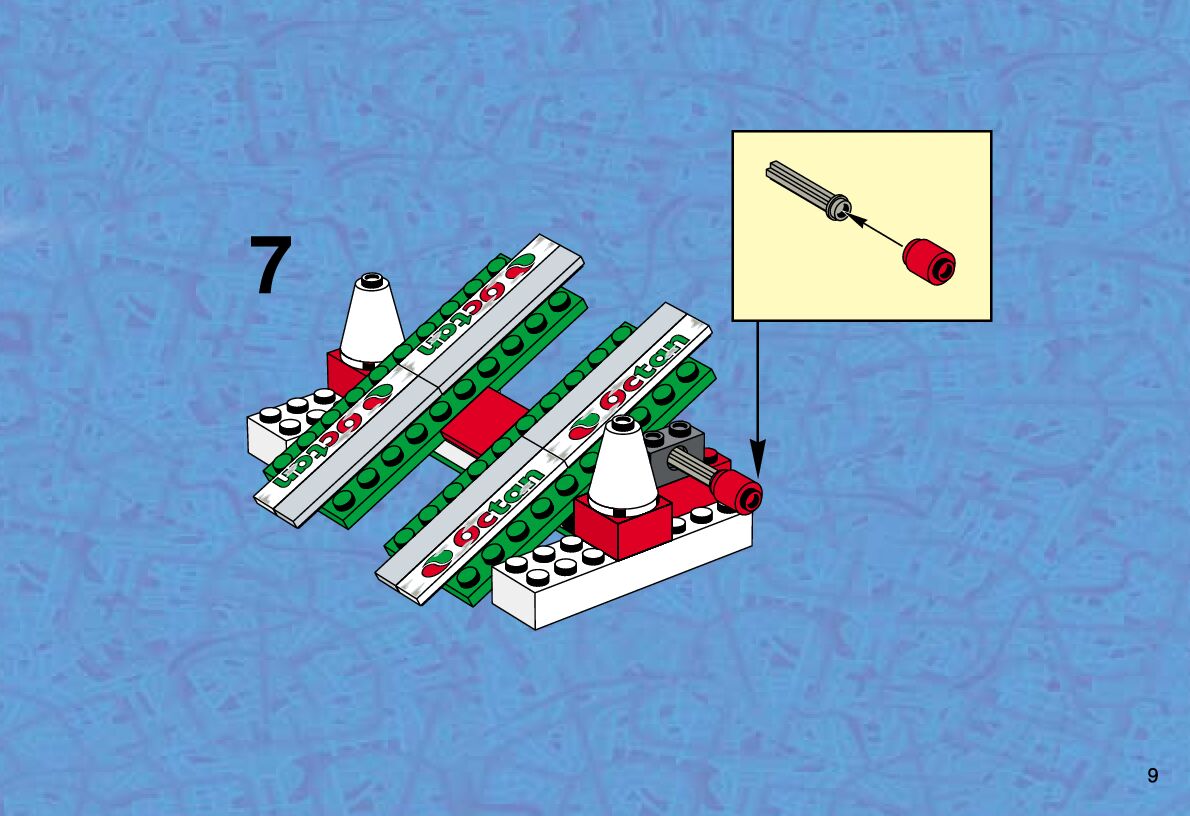 7

octan

octan

octan

octan

9