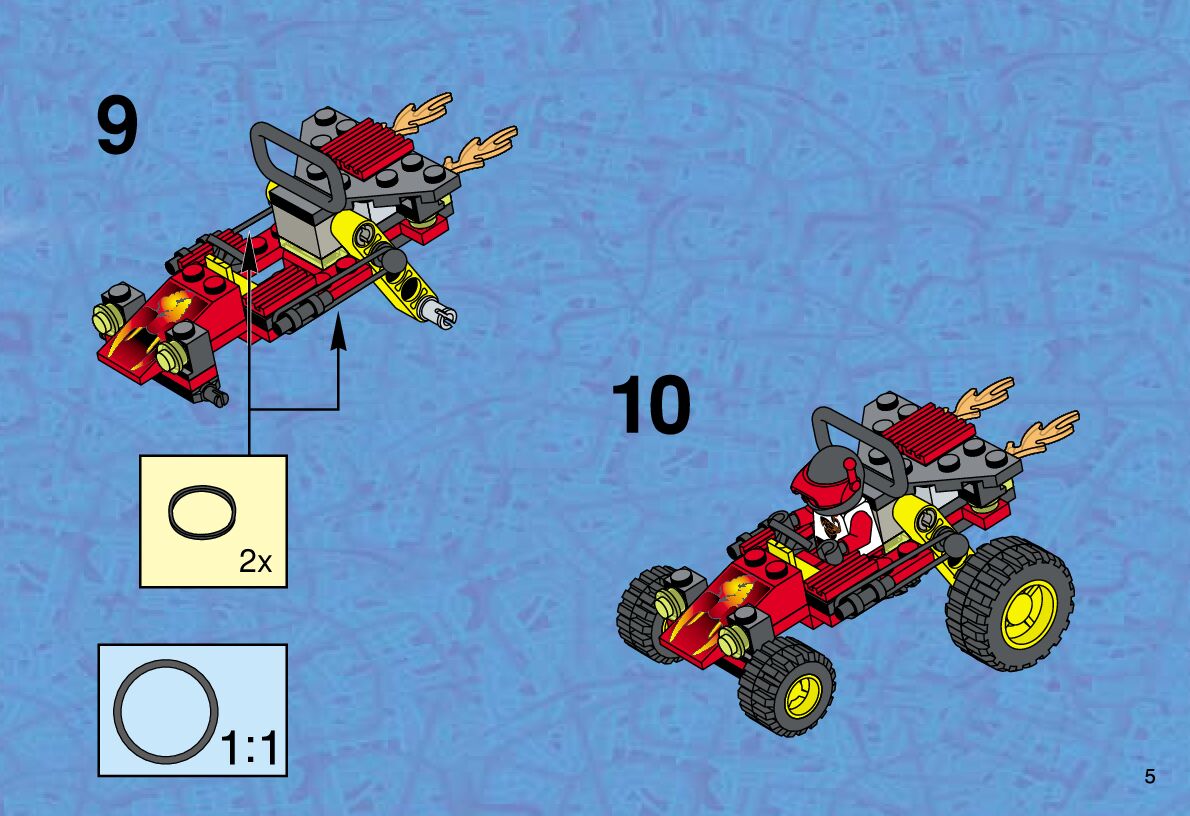 9

2x

1:1

10

5