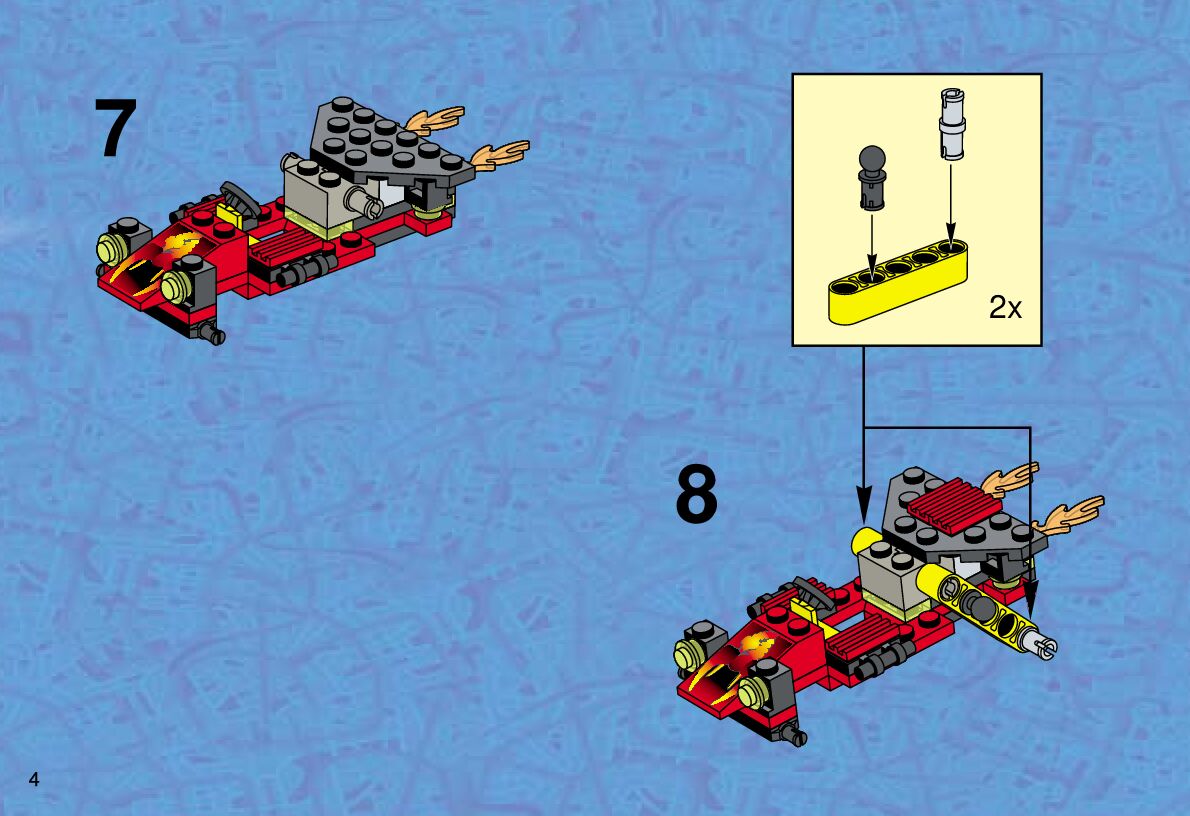 7

2x

8

4