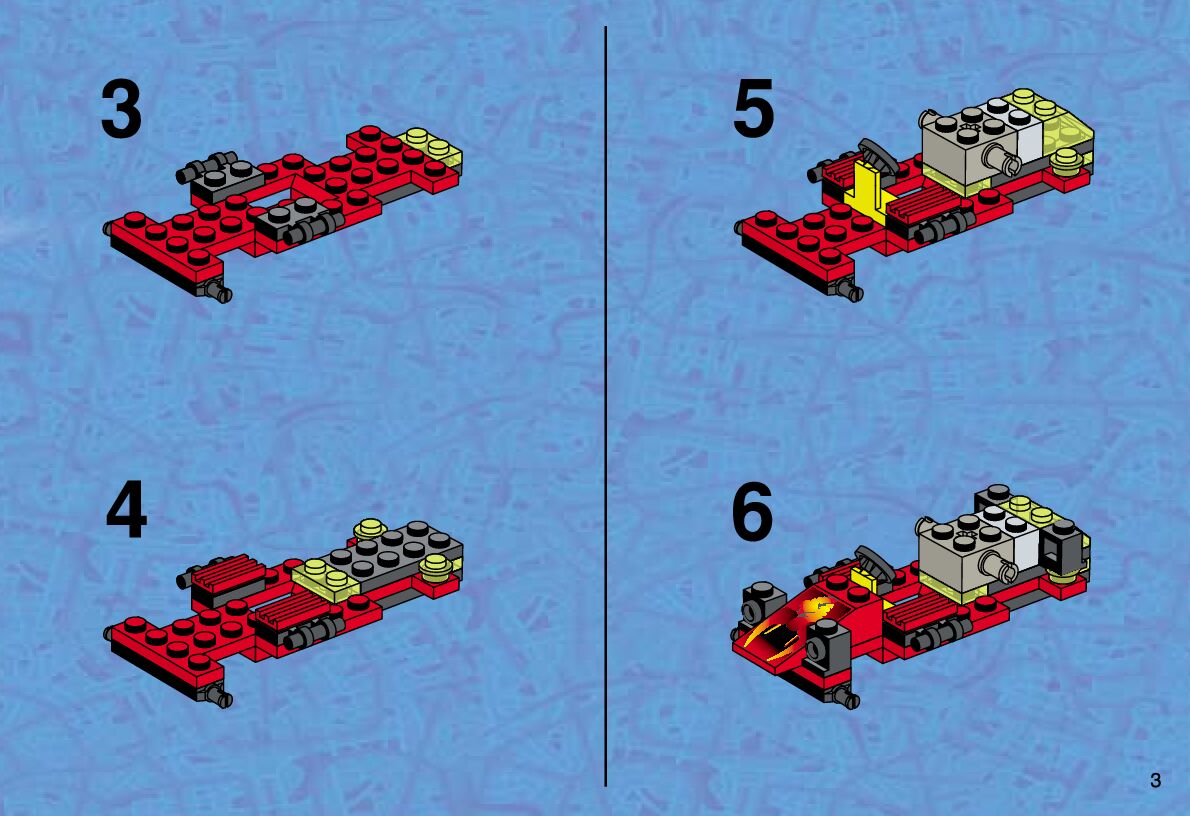 3

4

5

6

3