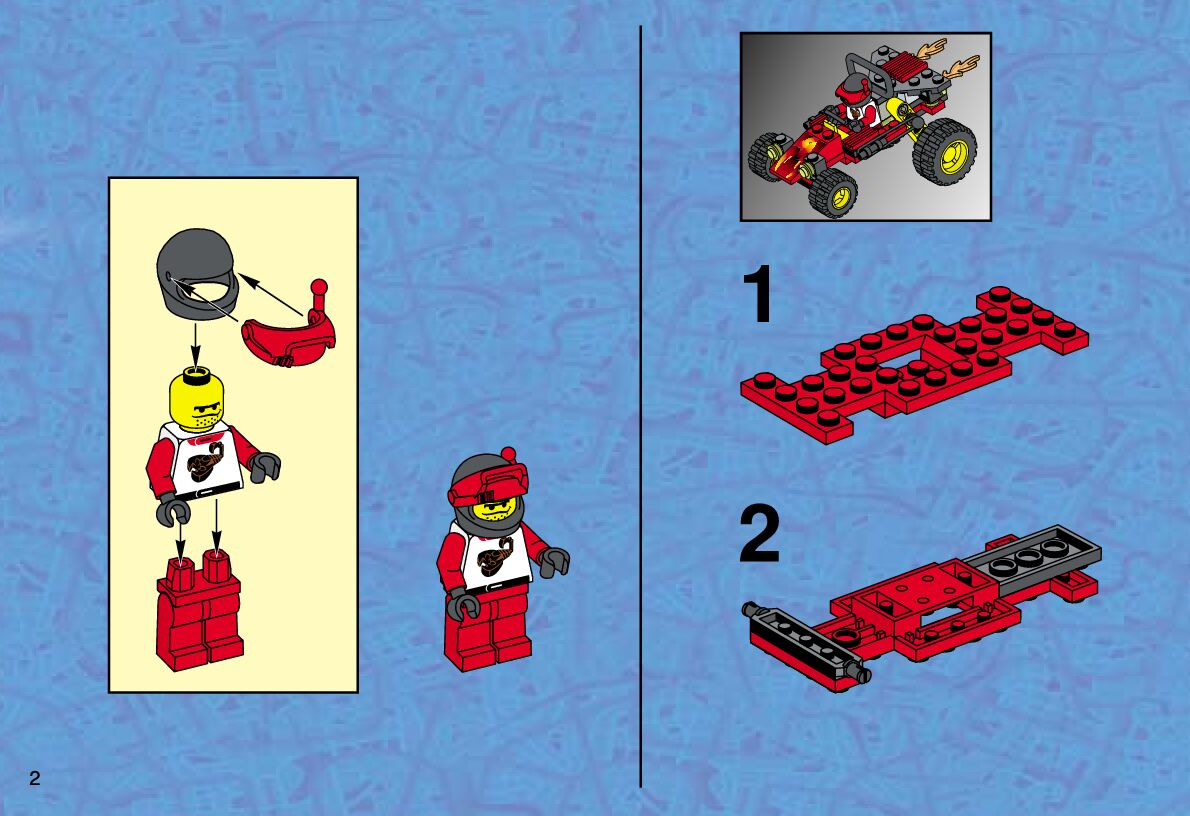 1

2

2