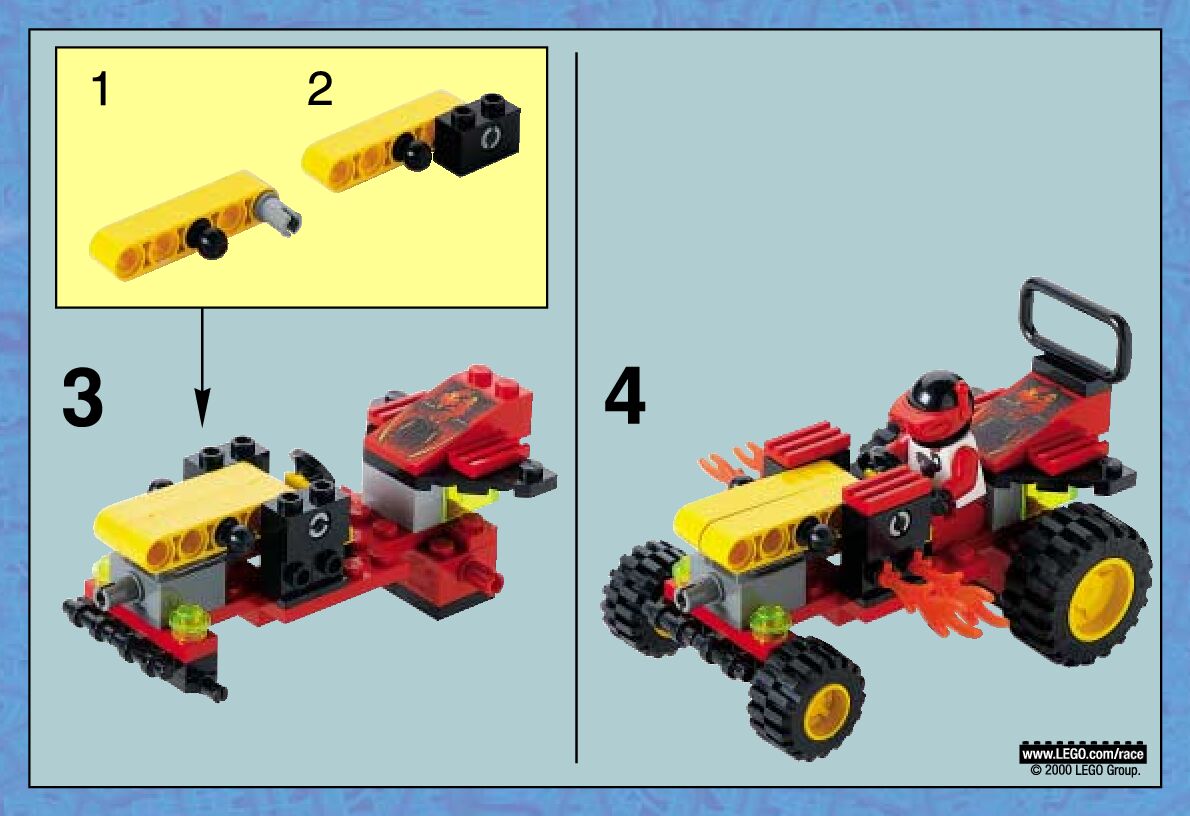 1

2

3

4

www.LEGO.com/race
© 2000 LEGO Group.