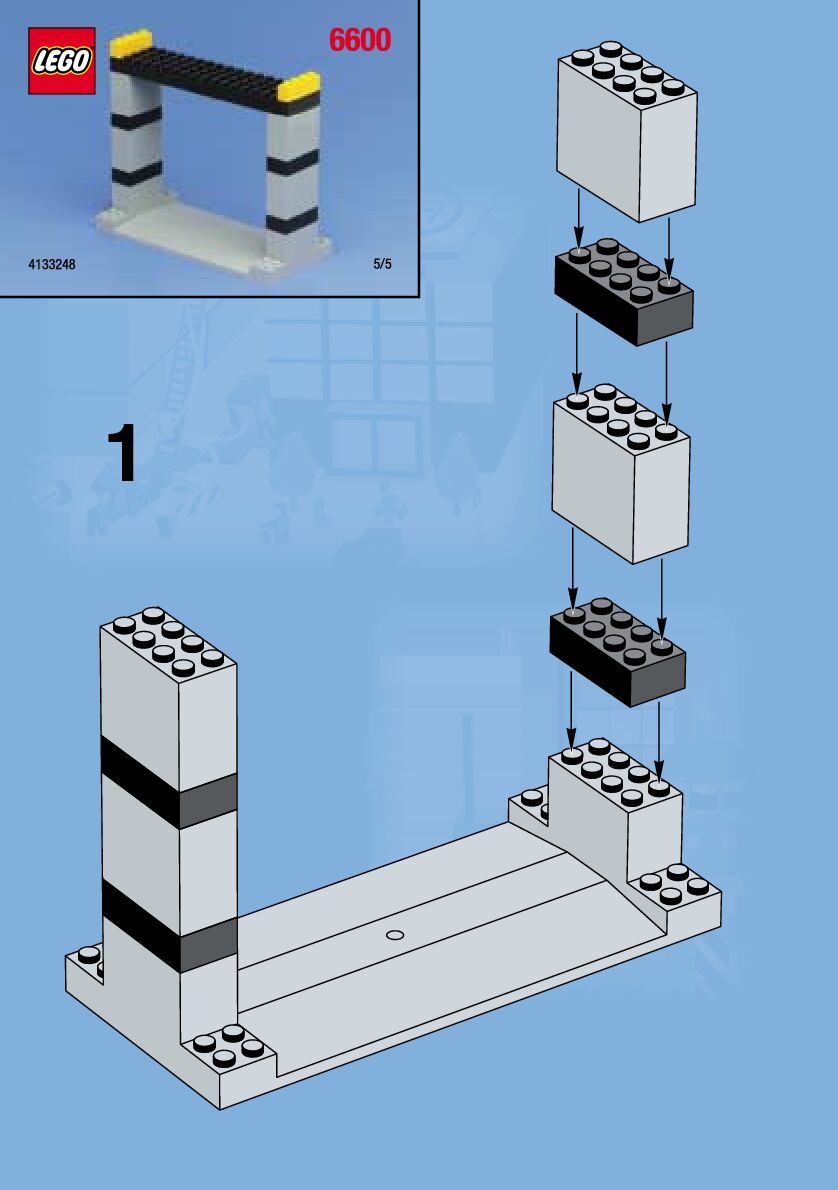 LEGO
6600
4133248
5/5
1