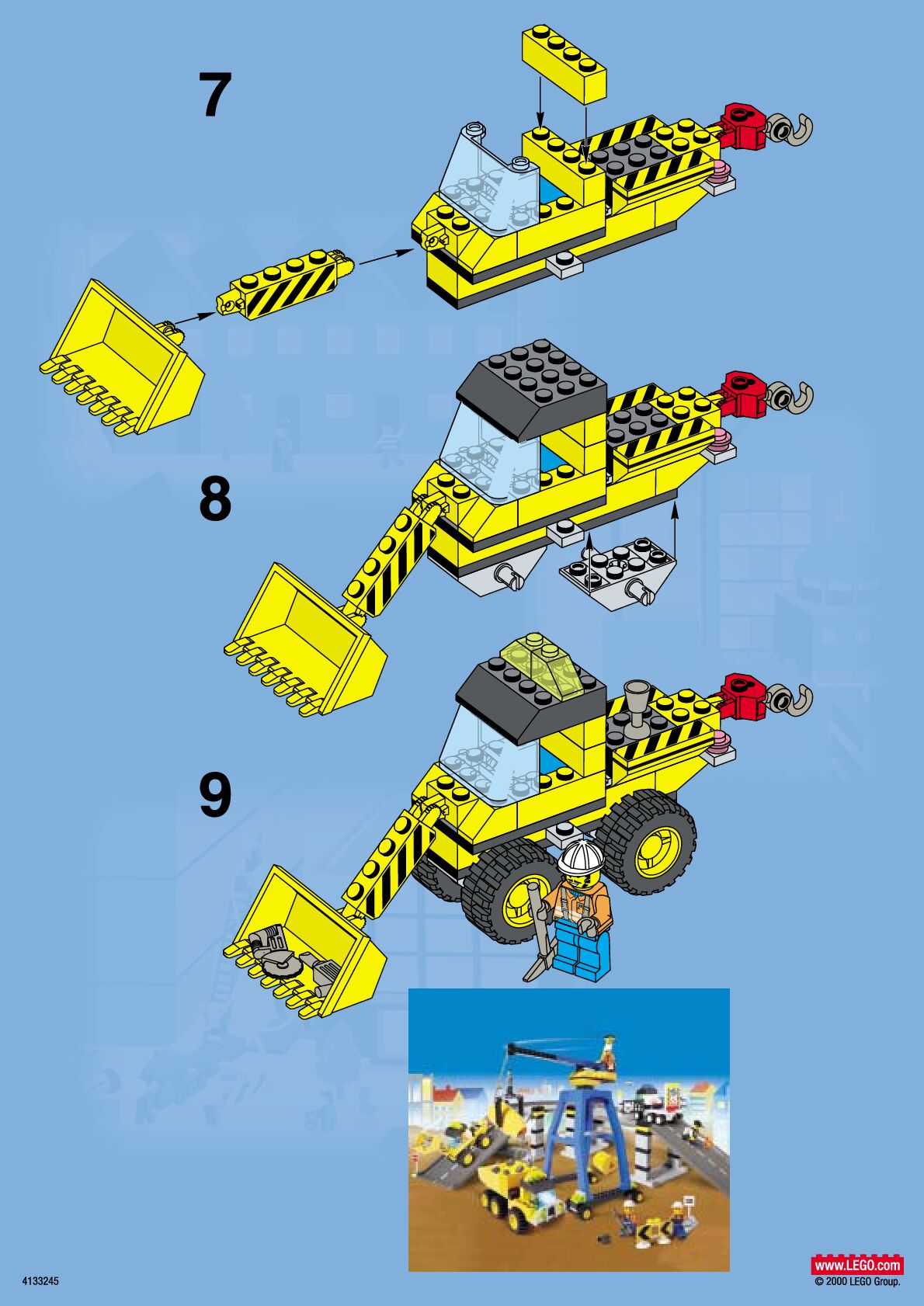 7

8

9

4133245

www.LEGO.com
© 2000 LEGO Group.