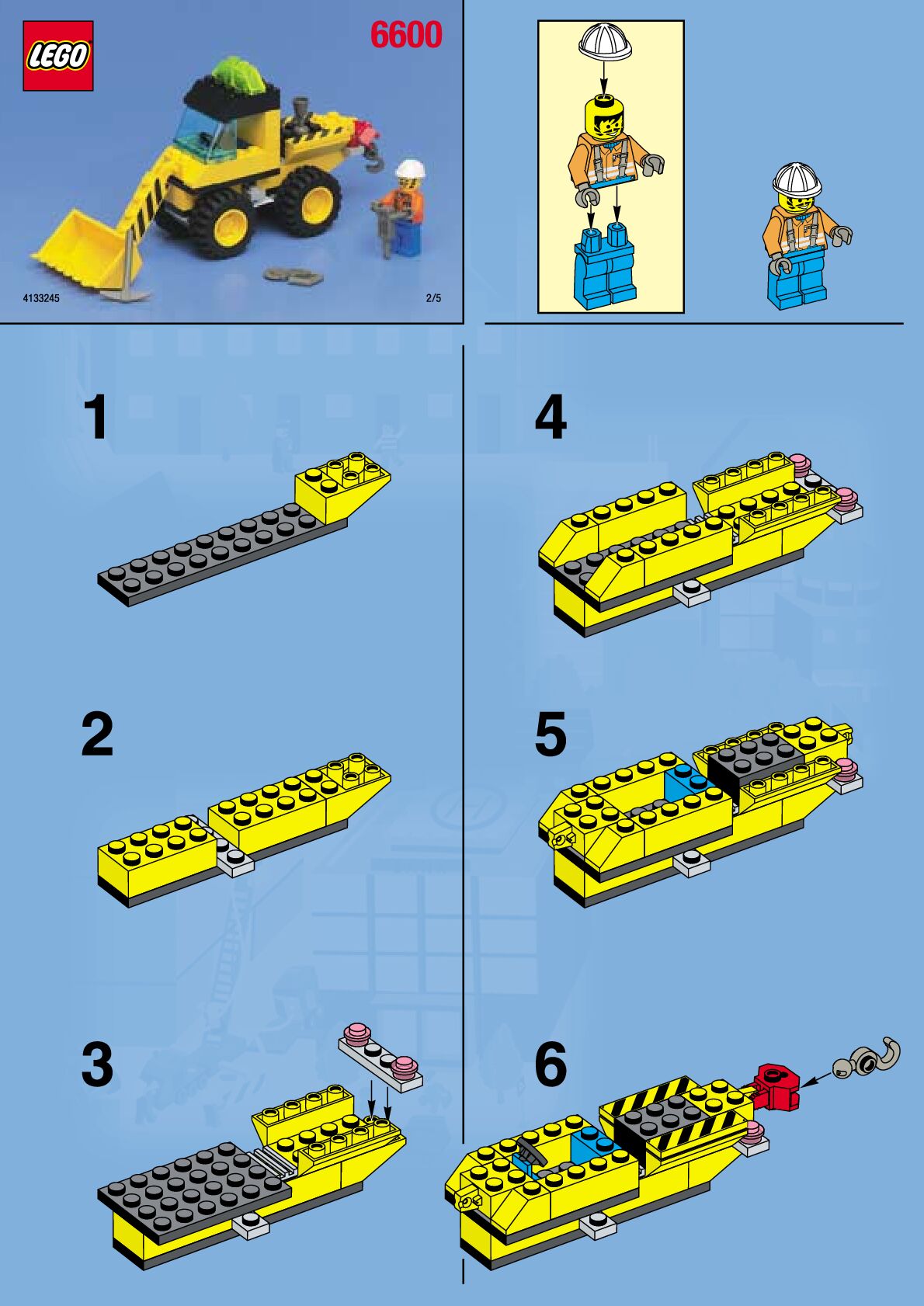 LEGO

6600

4133245

2/5

1

2

3

4

5

6