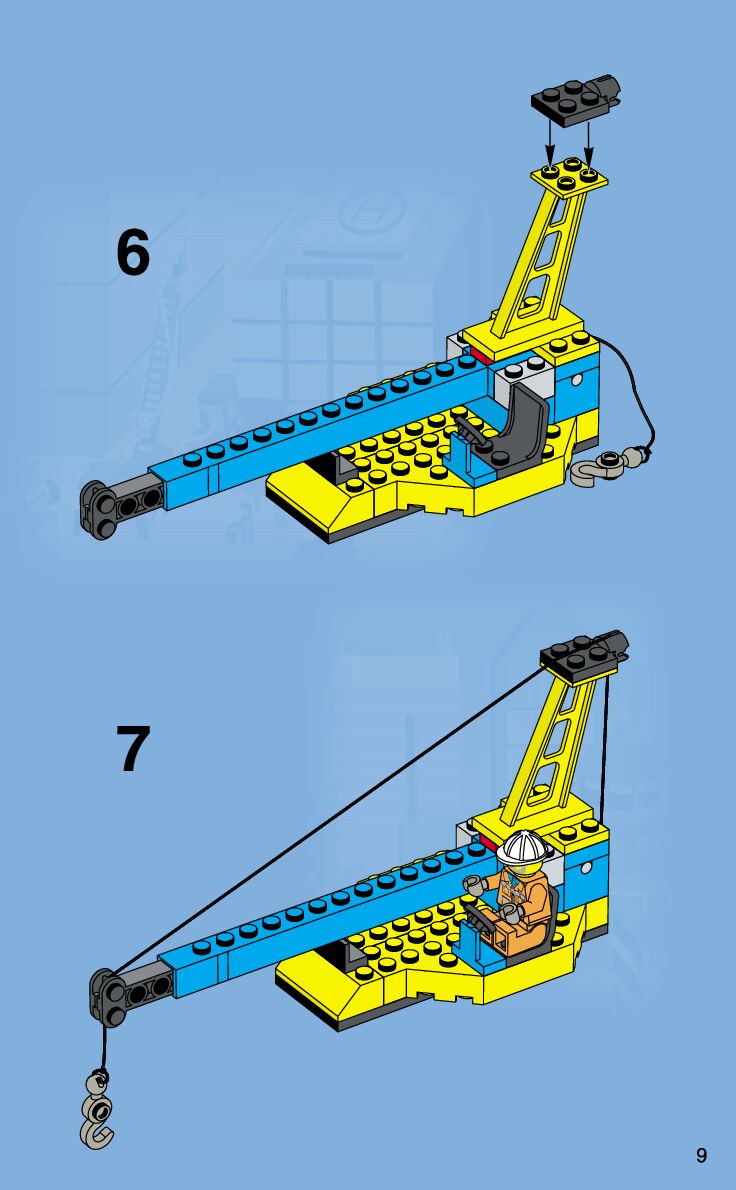 6

7

9