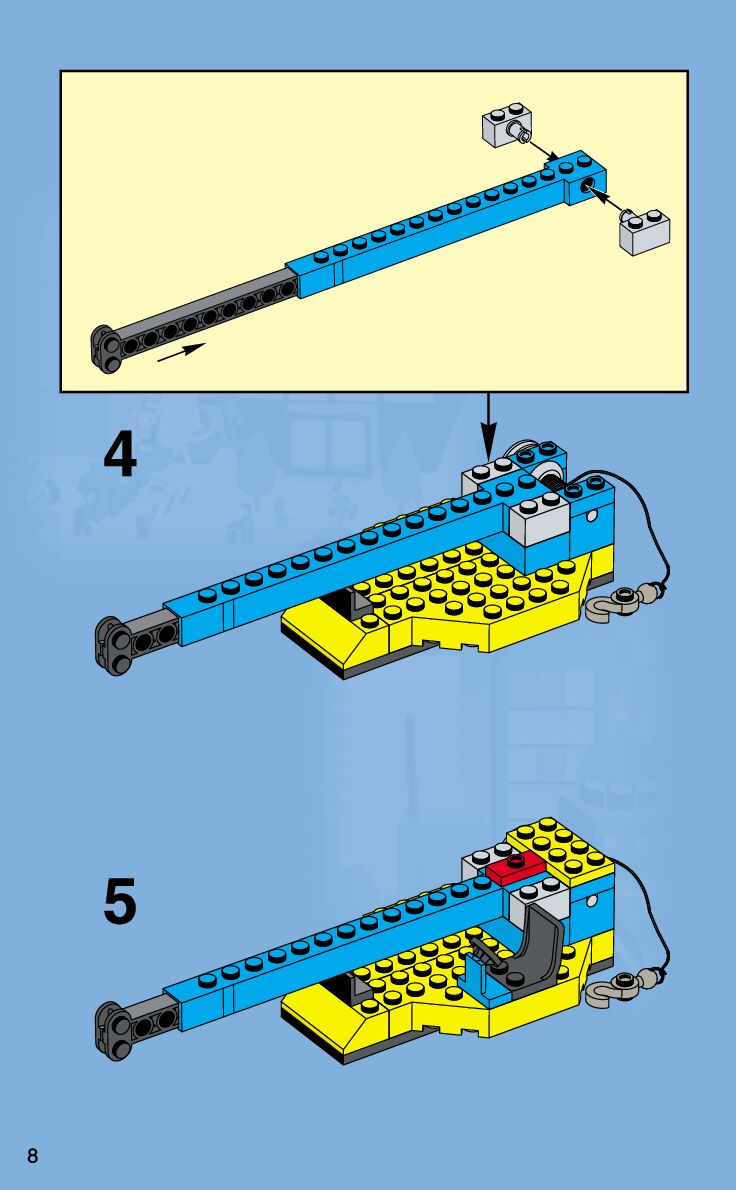 4

5

8