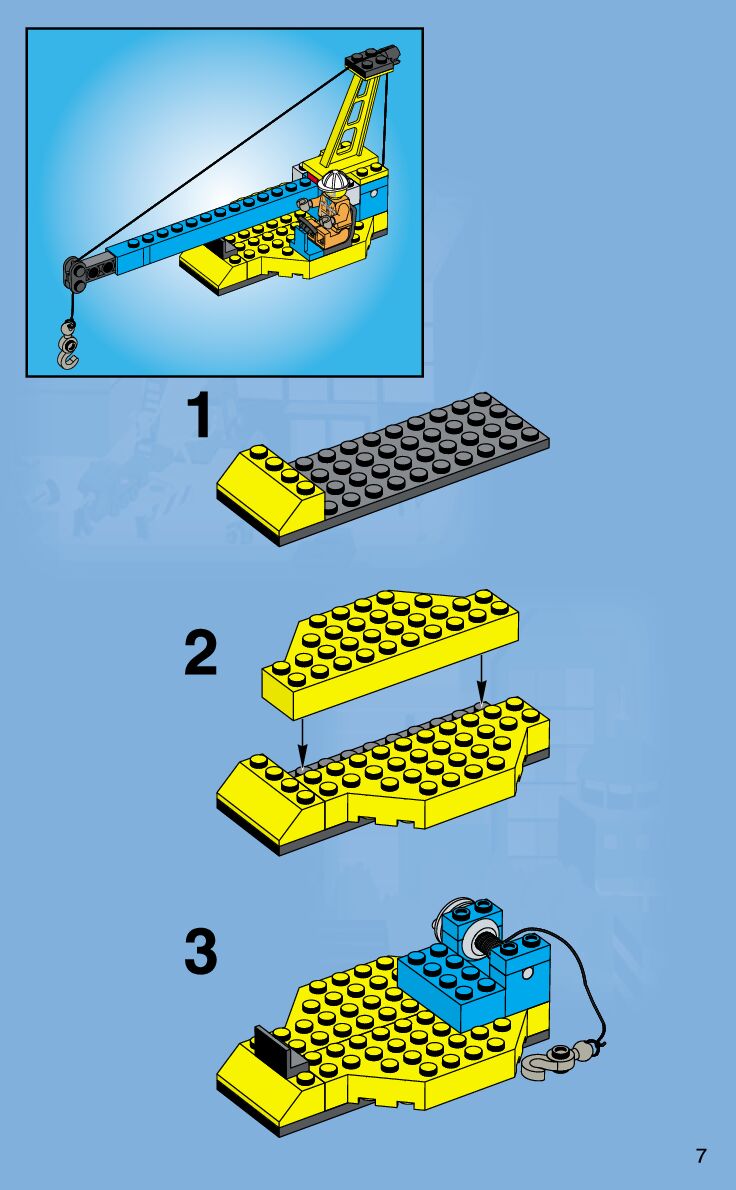 1

2

3

7