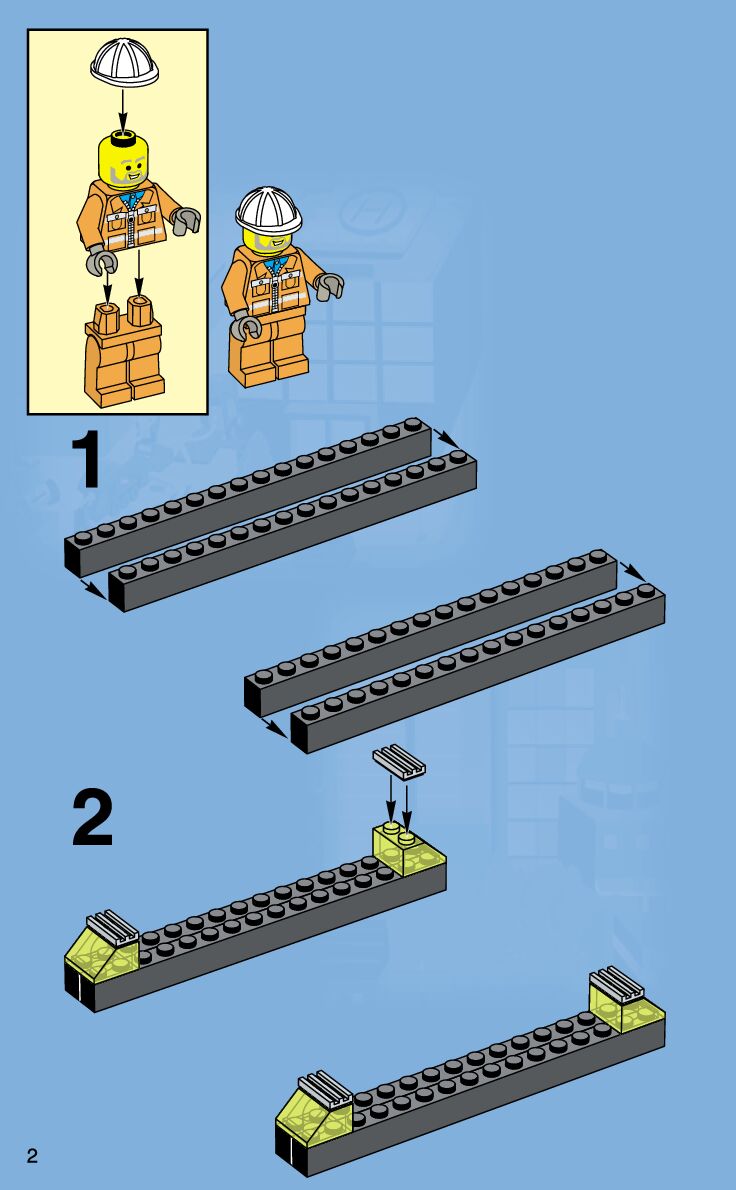 1

2

2