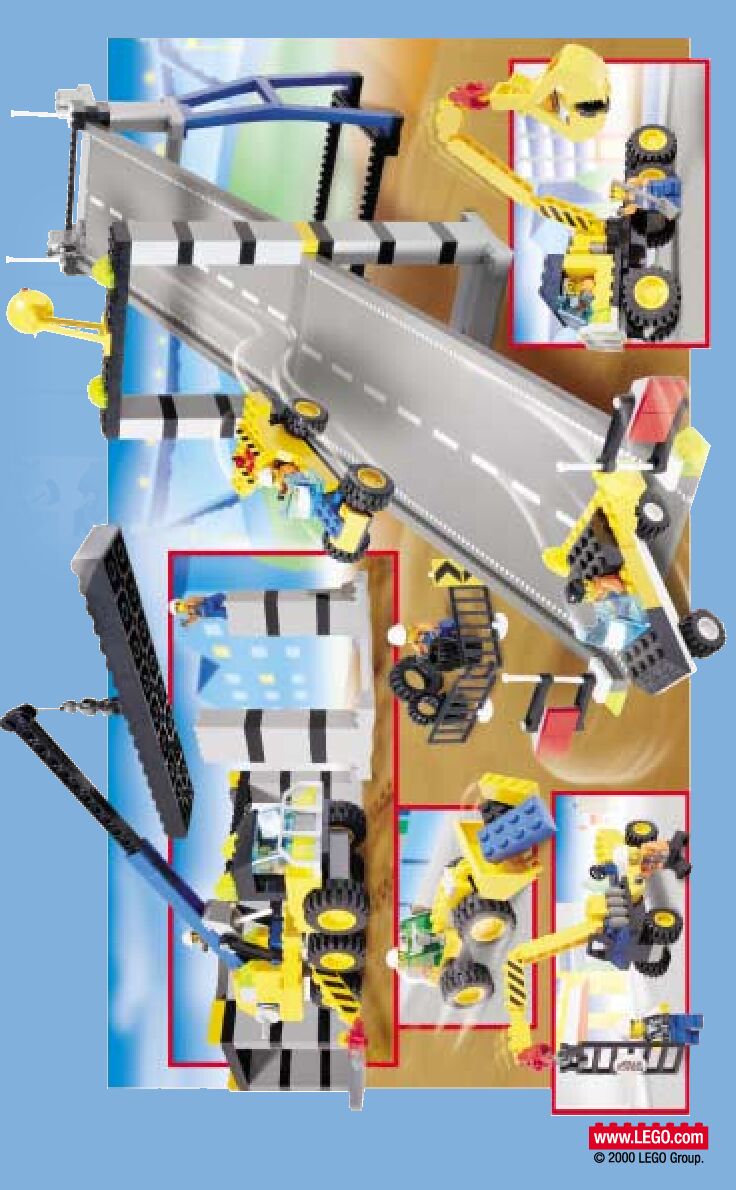 www.LEGO.com
© 2000 LEGO Group.