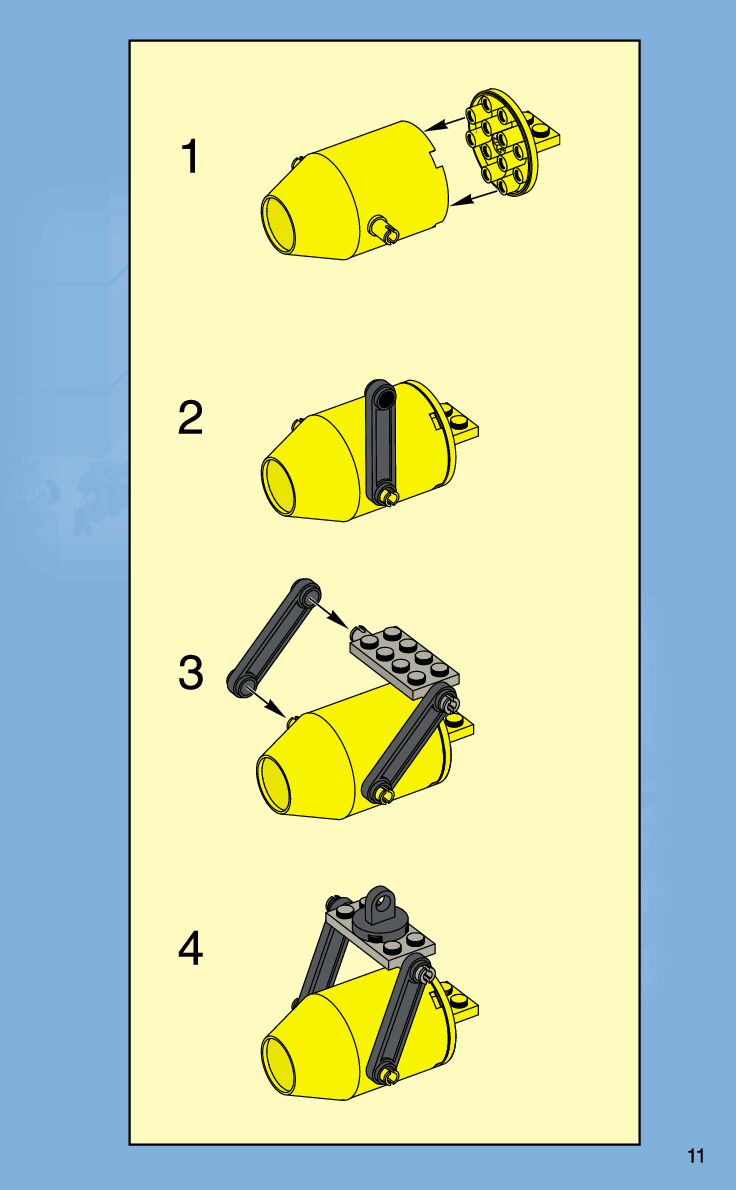 1

2

3

4

11