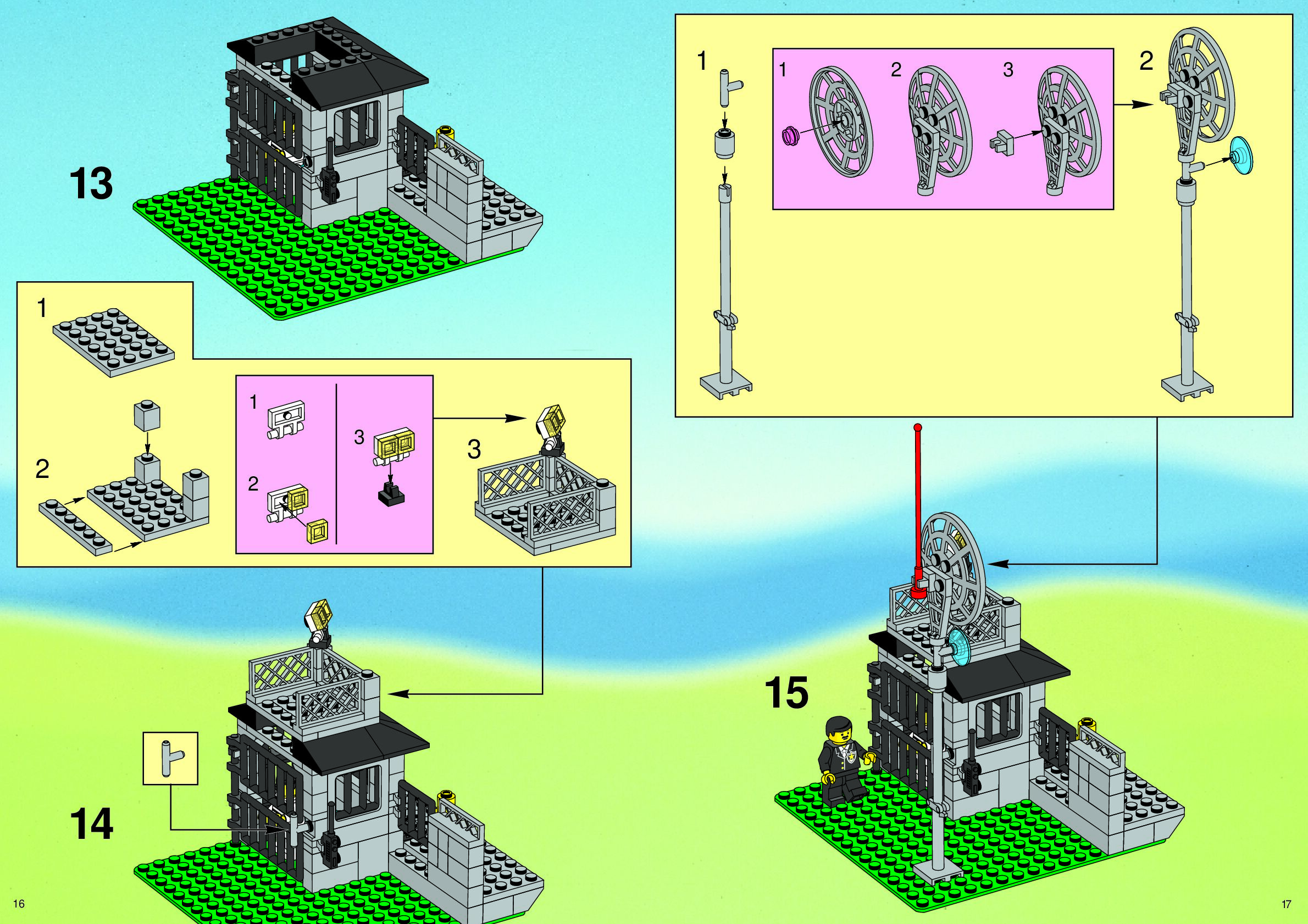 13

1

2

1

2

3

3

14

16

1

1

2

3

2

15

17