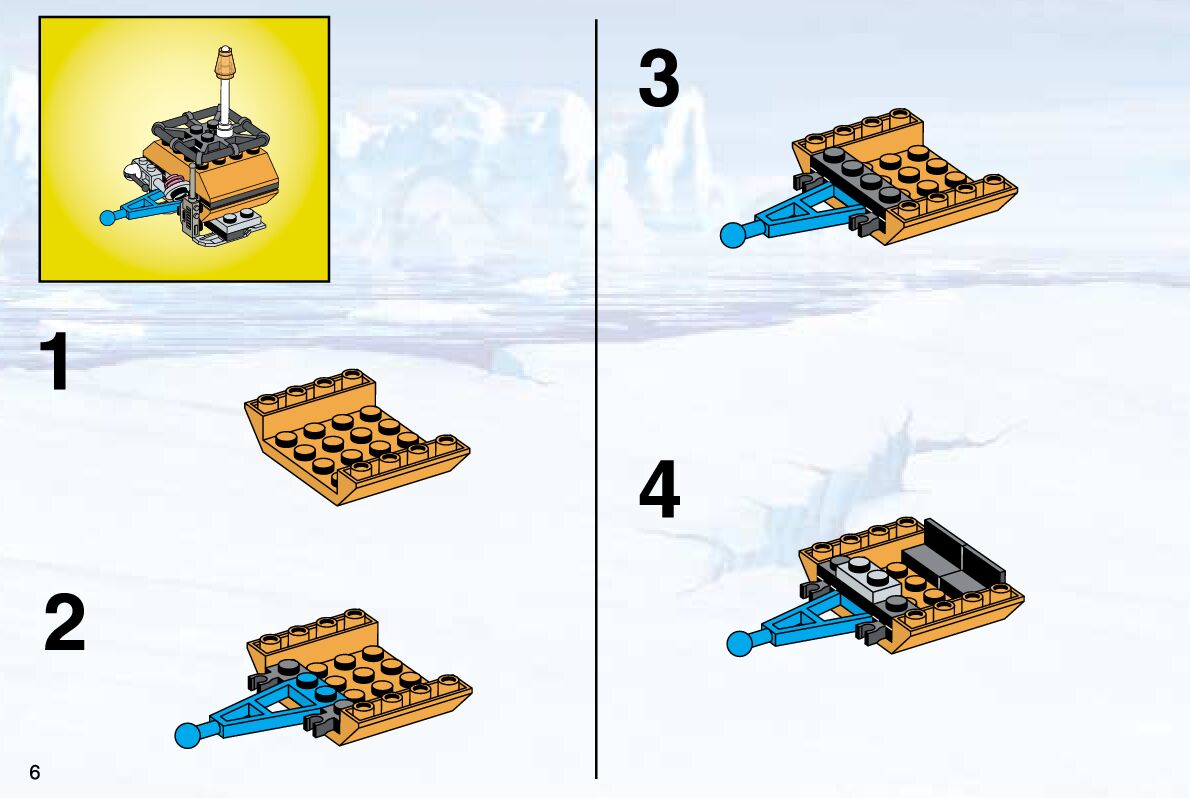 1

2

6

3

4