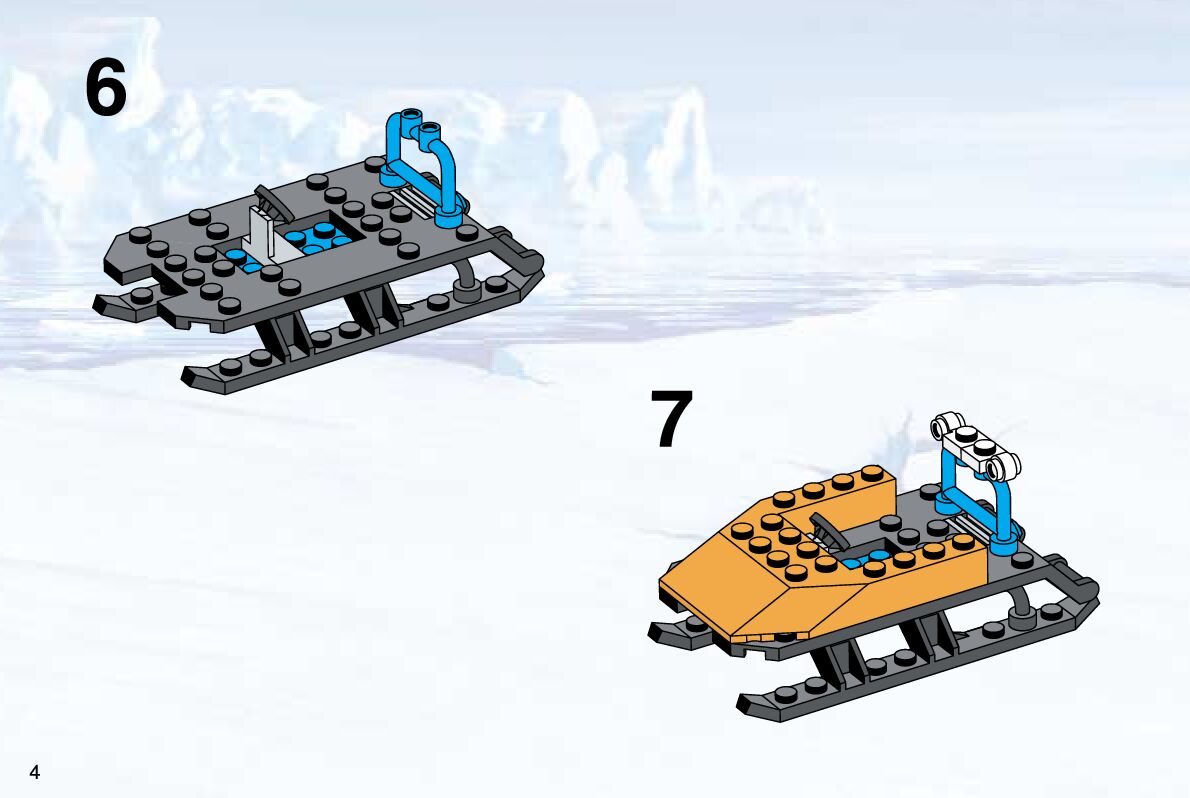 6

7

4