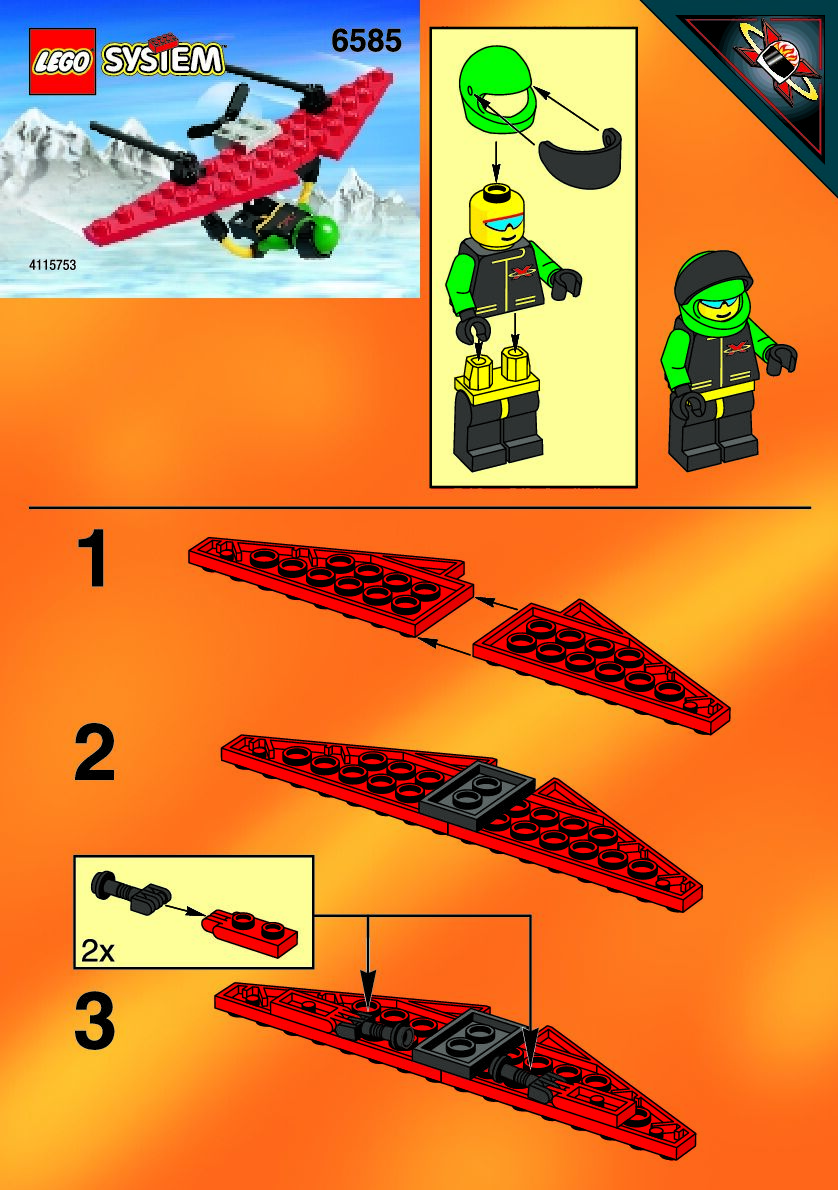 LEGO SYSTEM
6585
4115753

1

2

2x

3