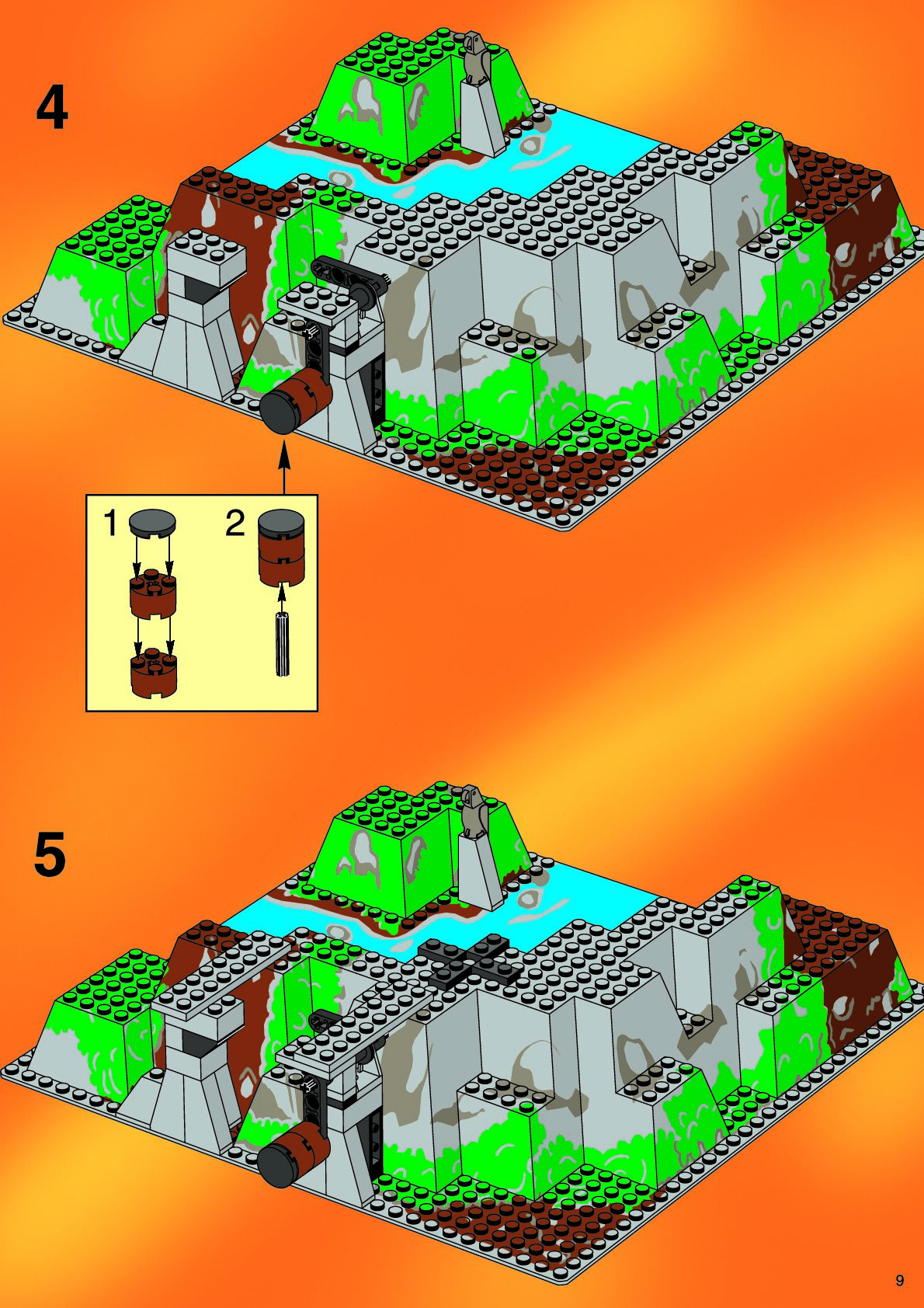 4

1

2

5

9