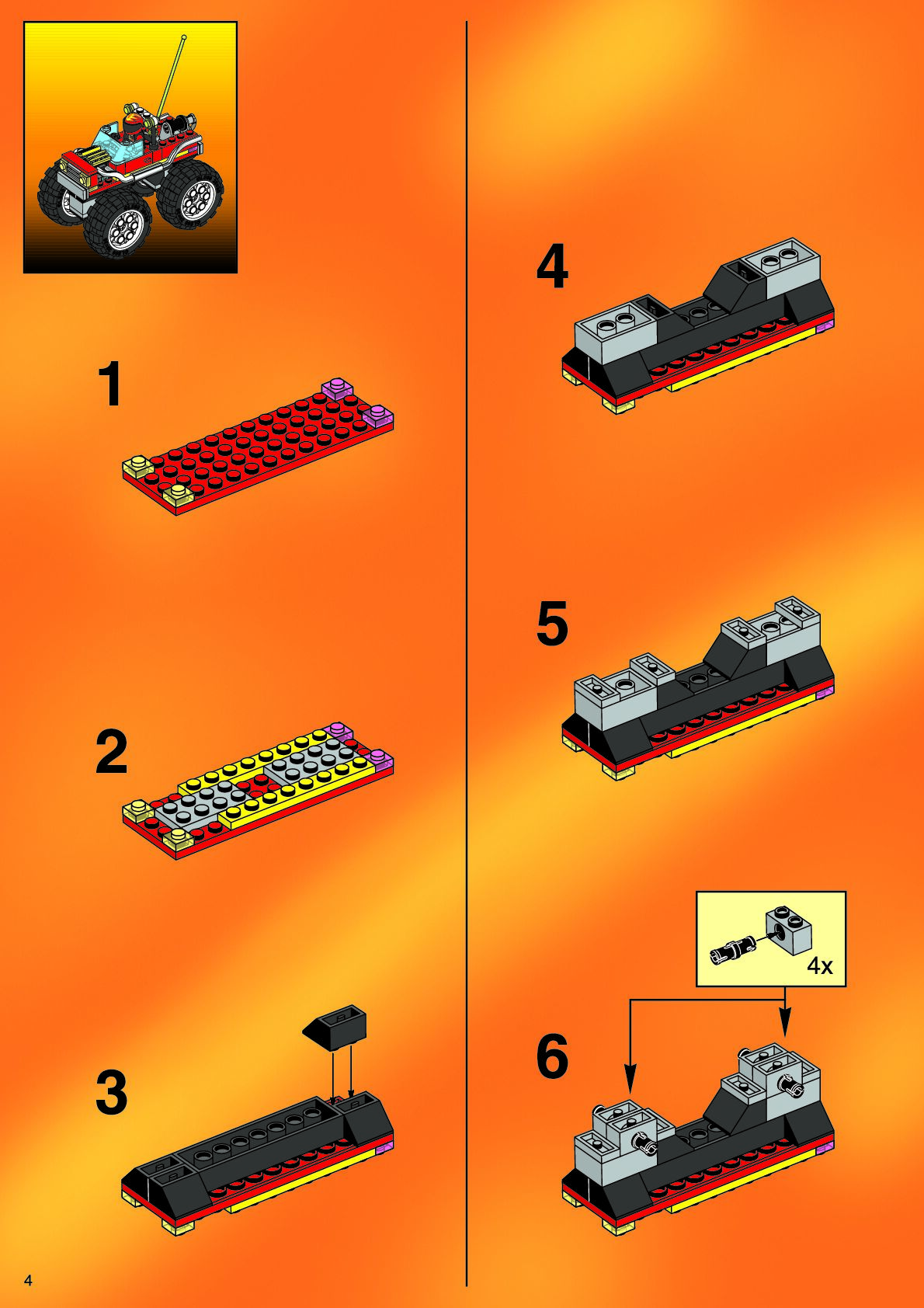 1

2

3

4

5

4x

6

4