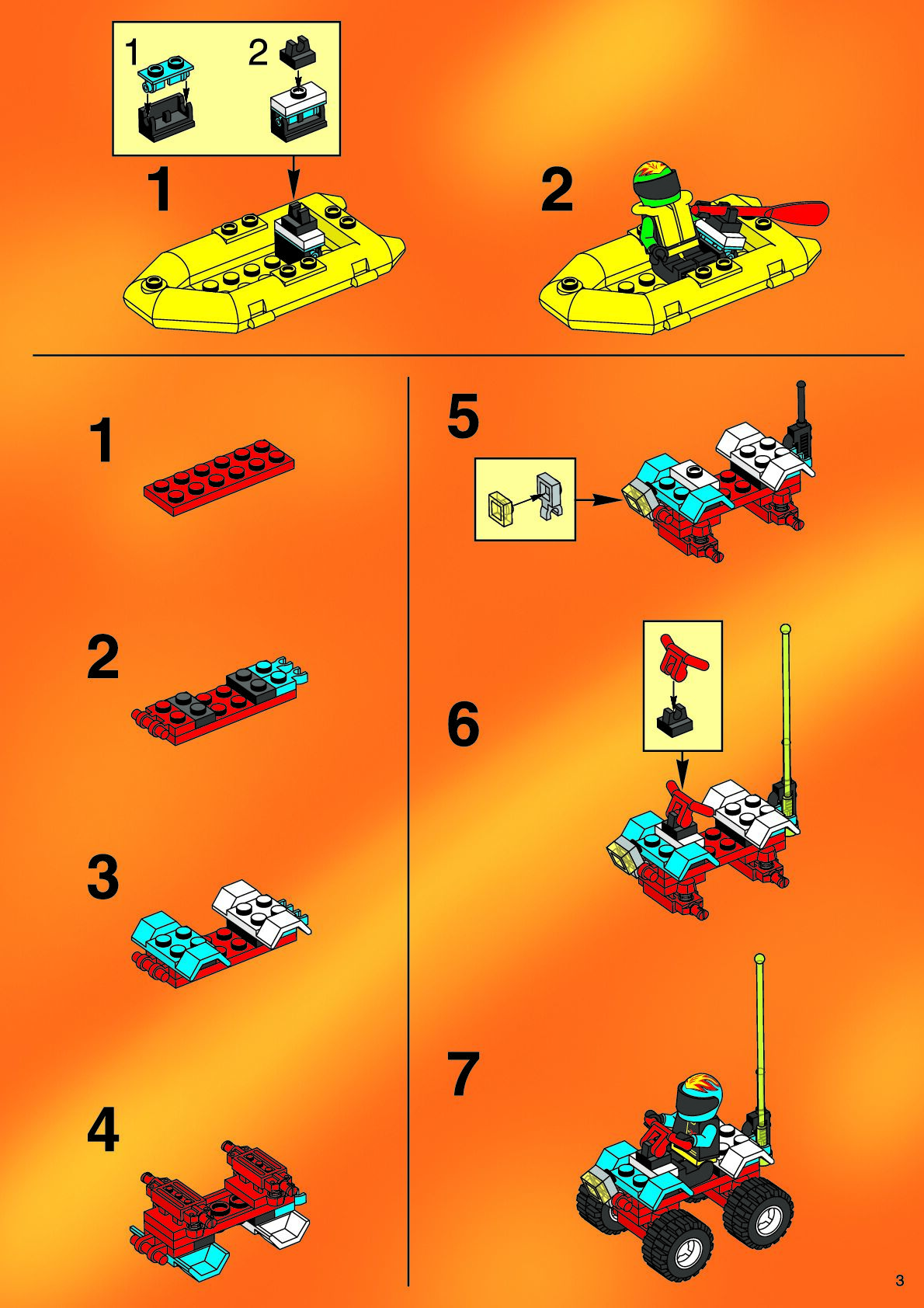 1
2
1
2
1
2
3
4
5
6
7
3