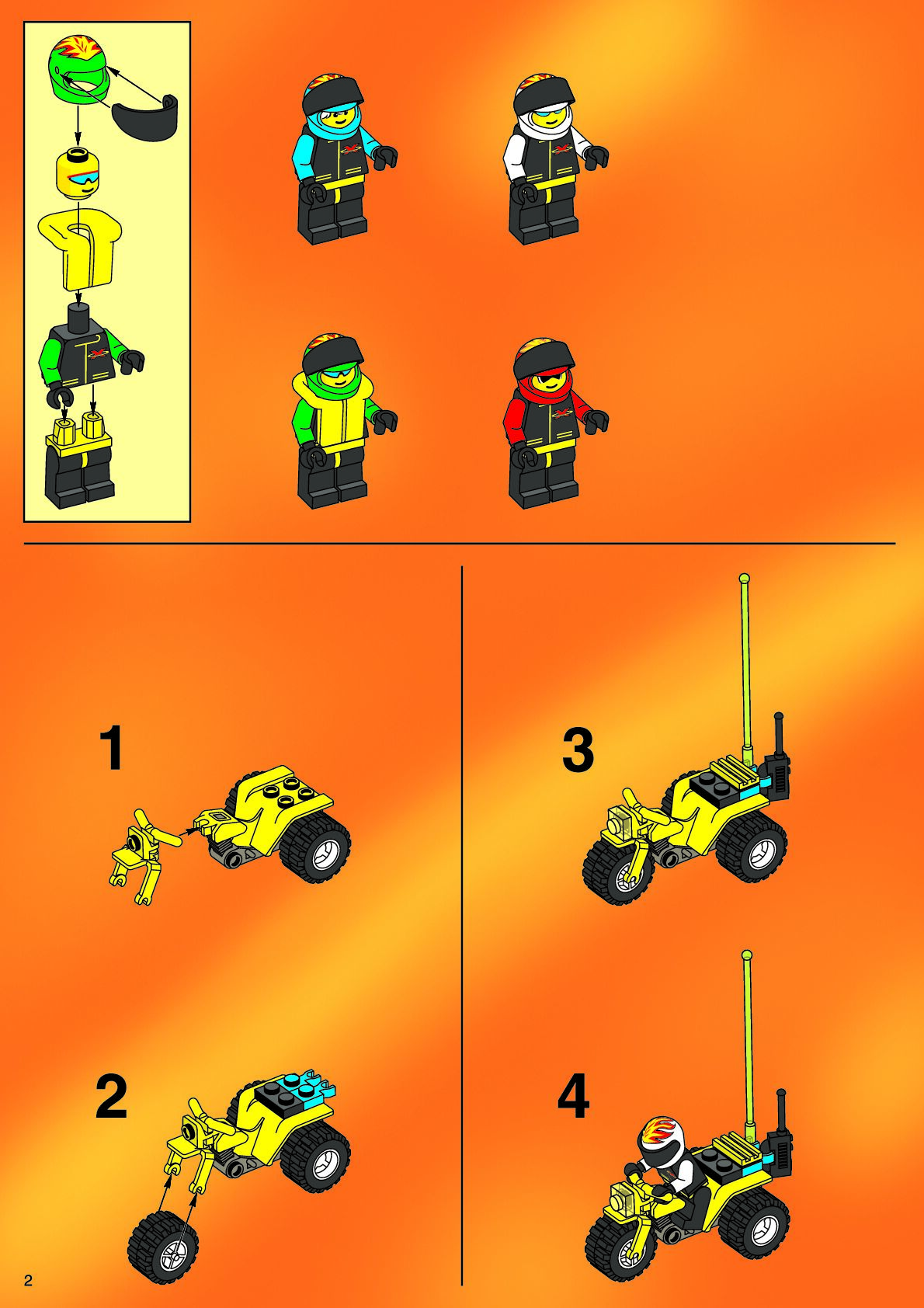 1

2

3

4

2