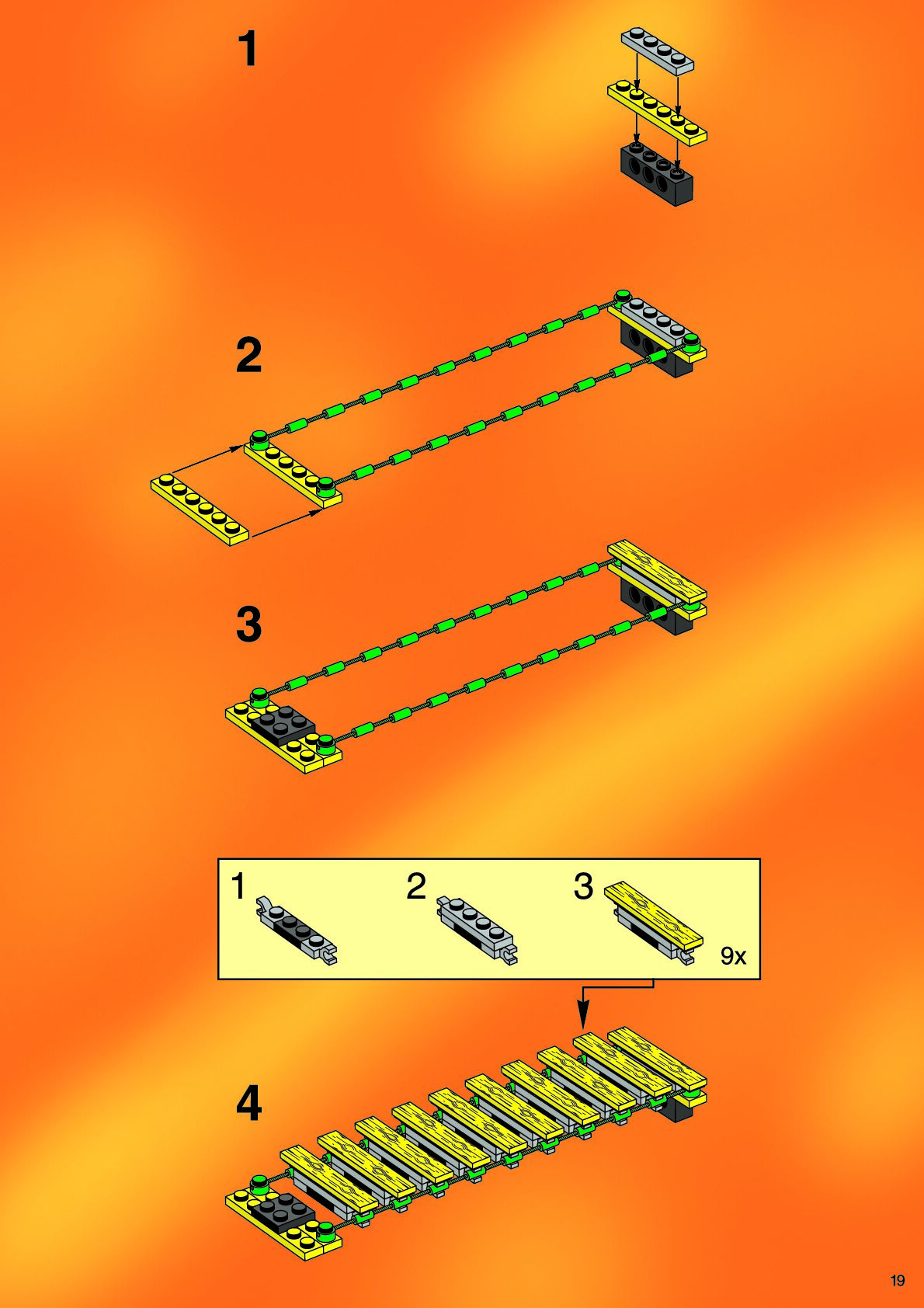 1

2

3

1 2 3 9x

4

19