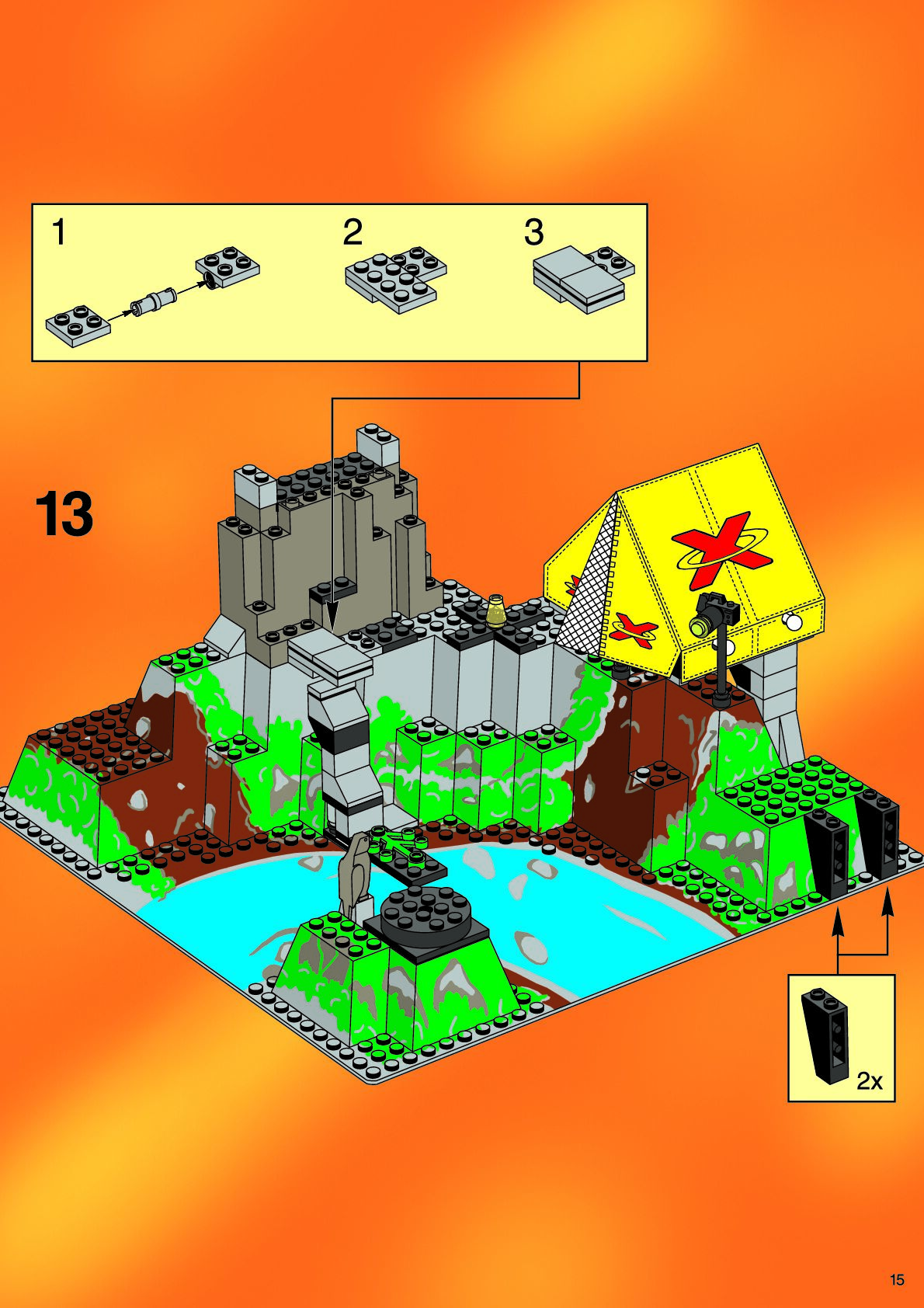 1
2
3

13

2x

15