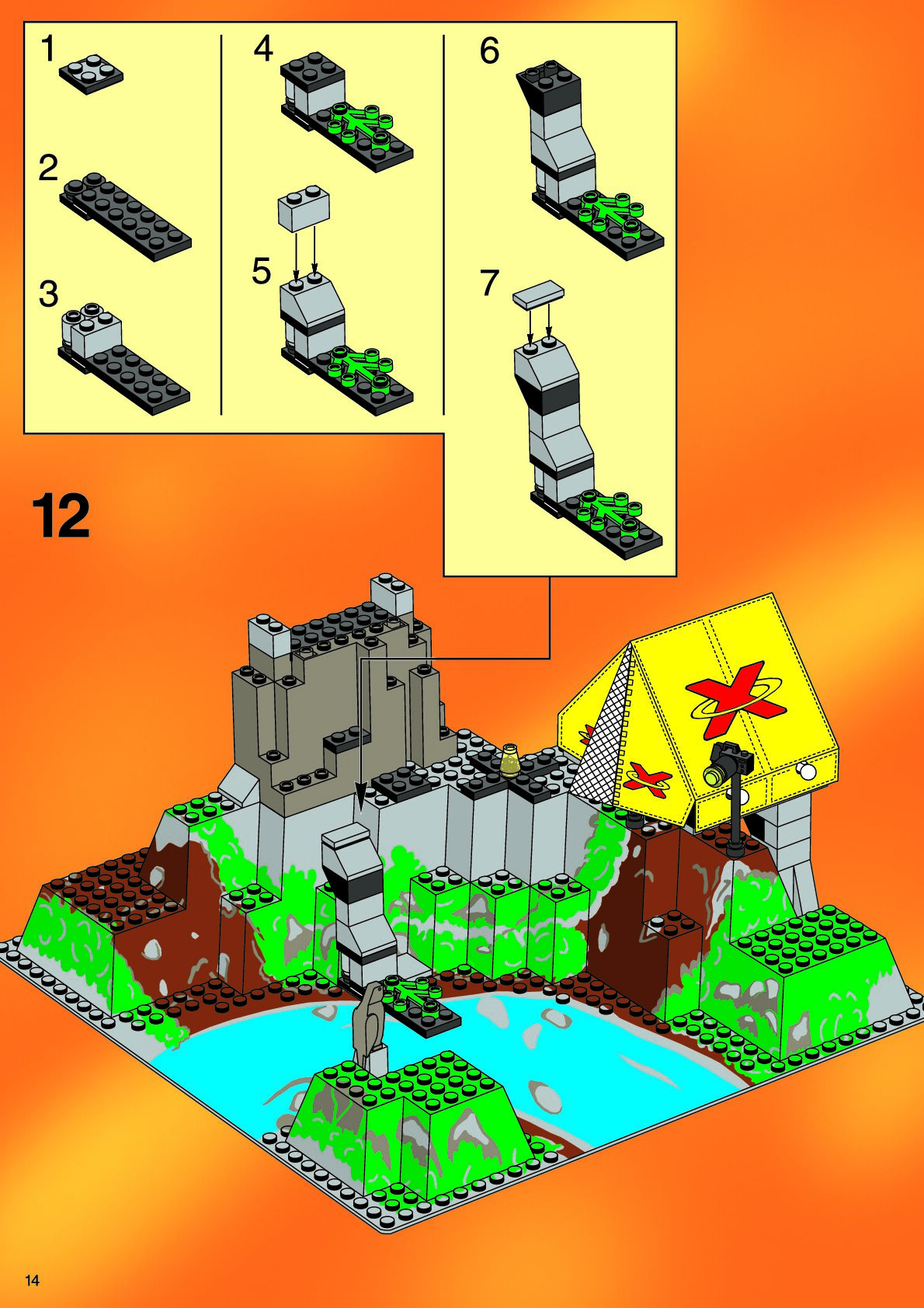 1
2
3
4
5
6
7

12

14