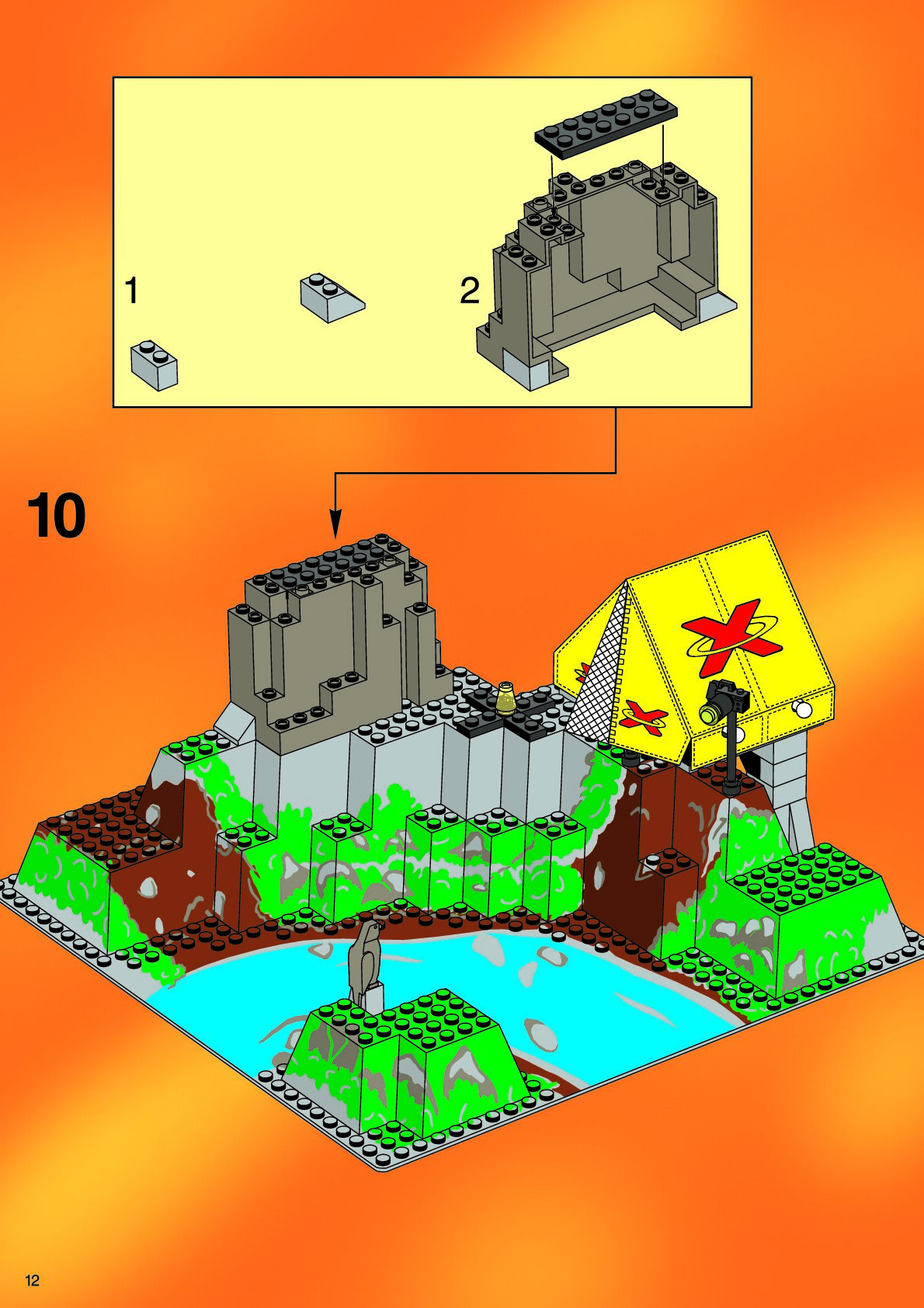 1

2

10

12