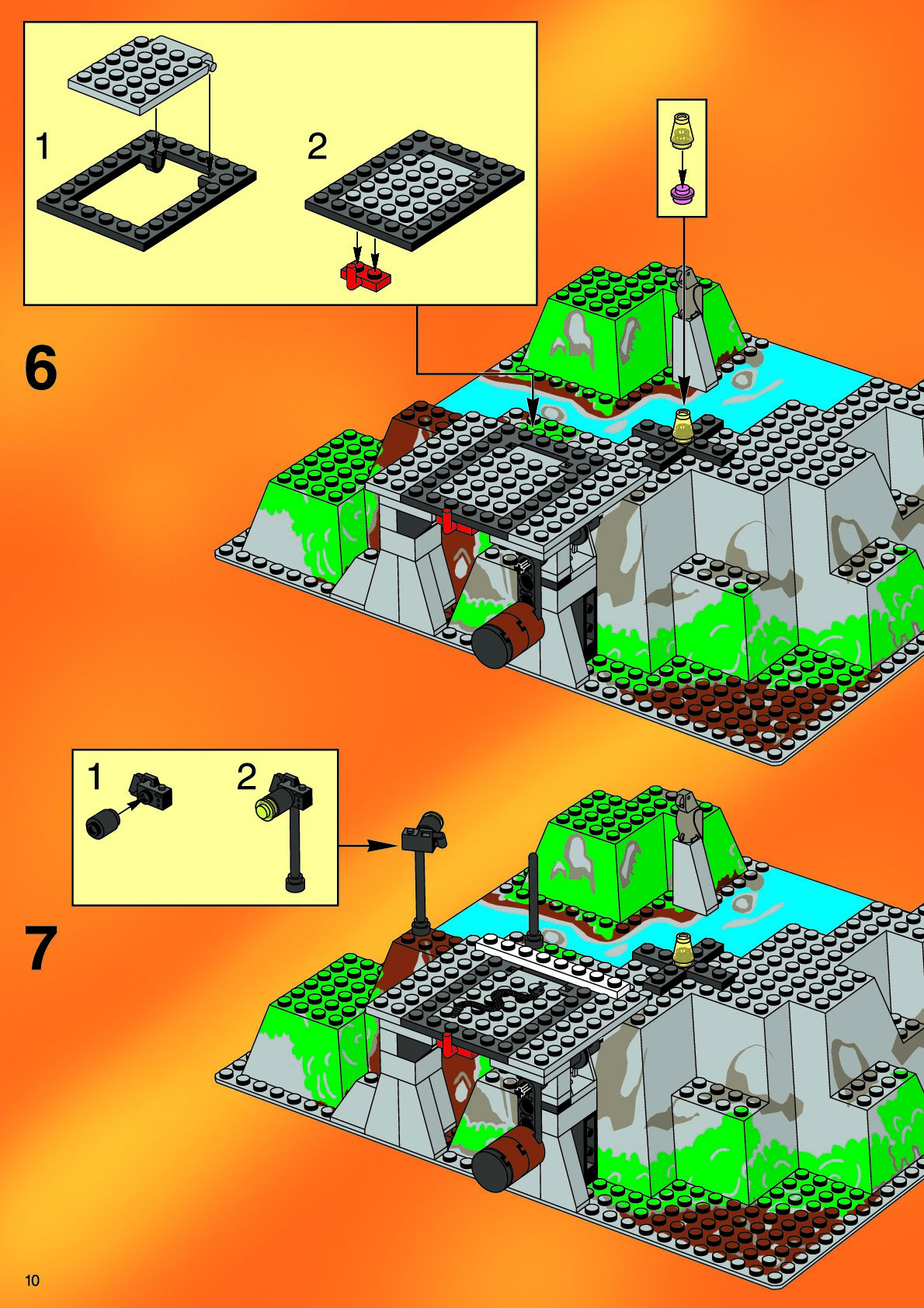 1

2

6

1

2

7

10