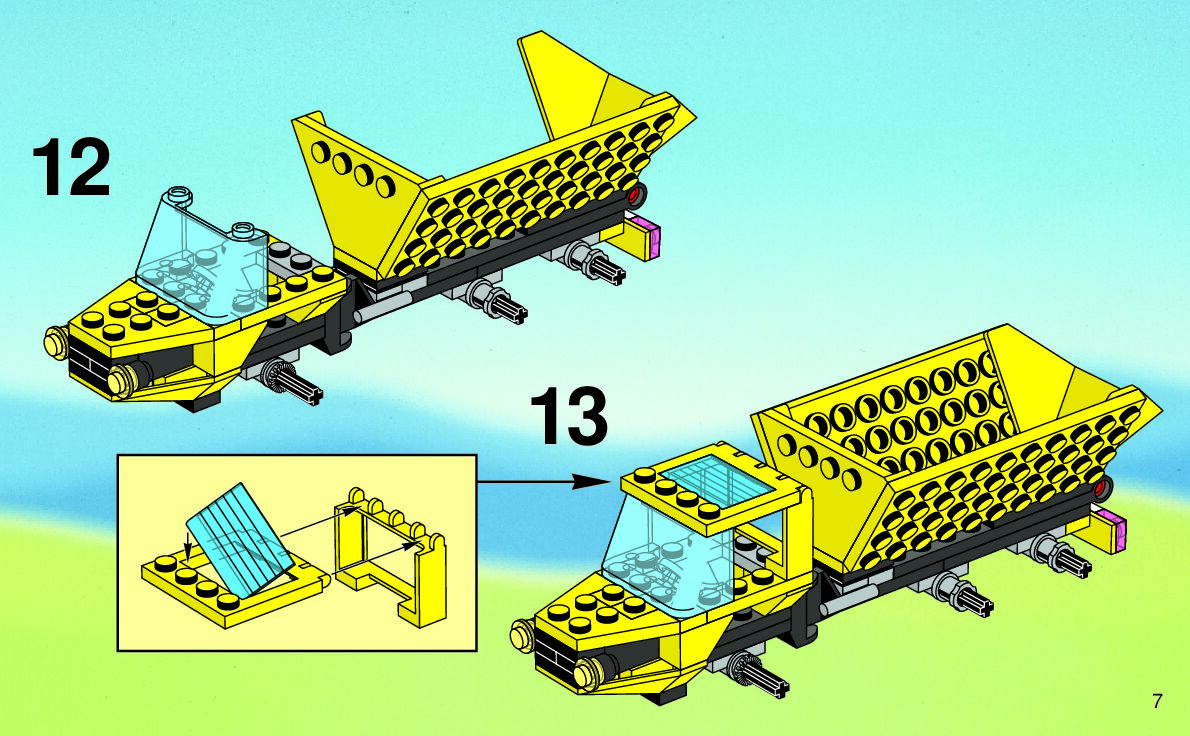 12

13

7