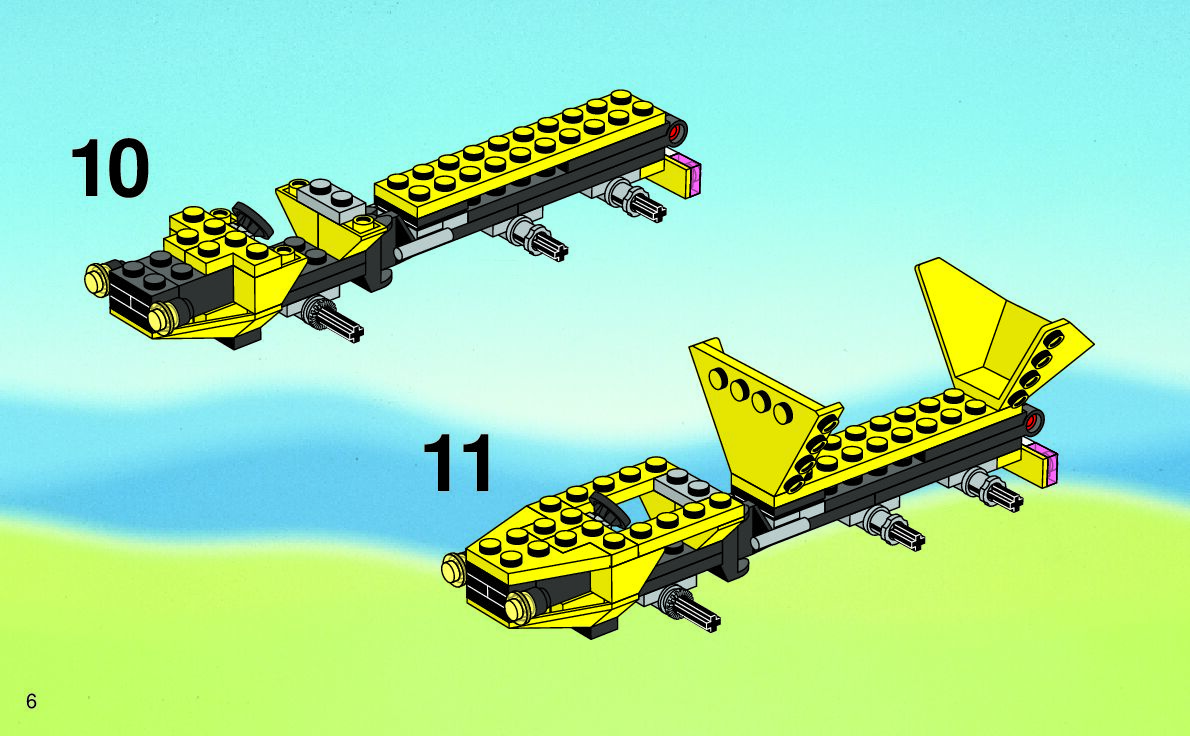 10

11

6