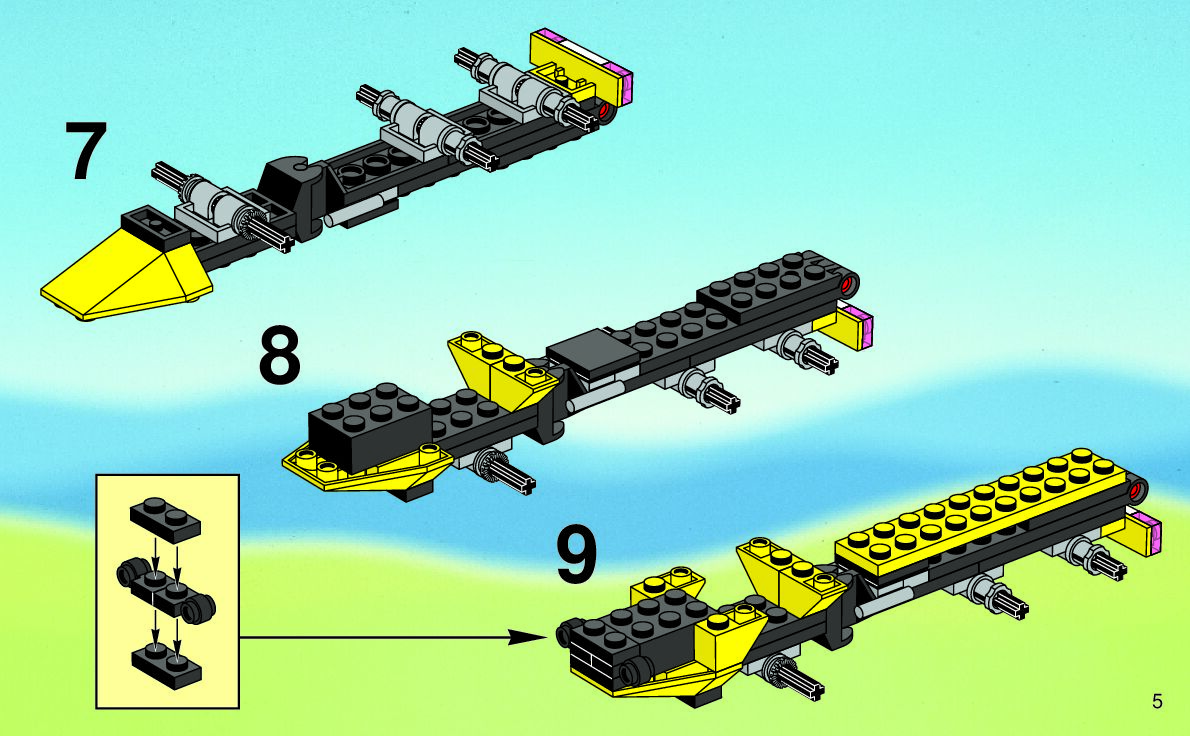 7

8

9

5