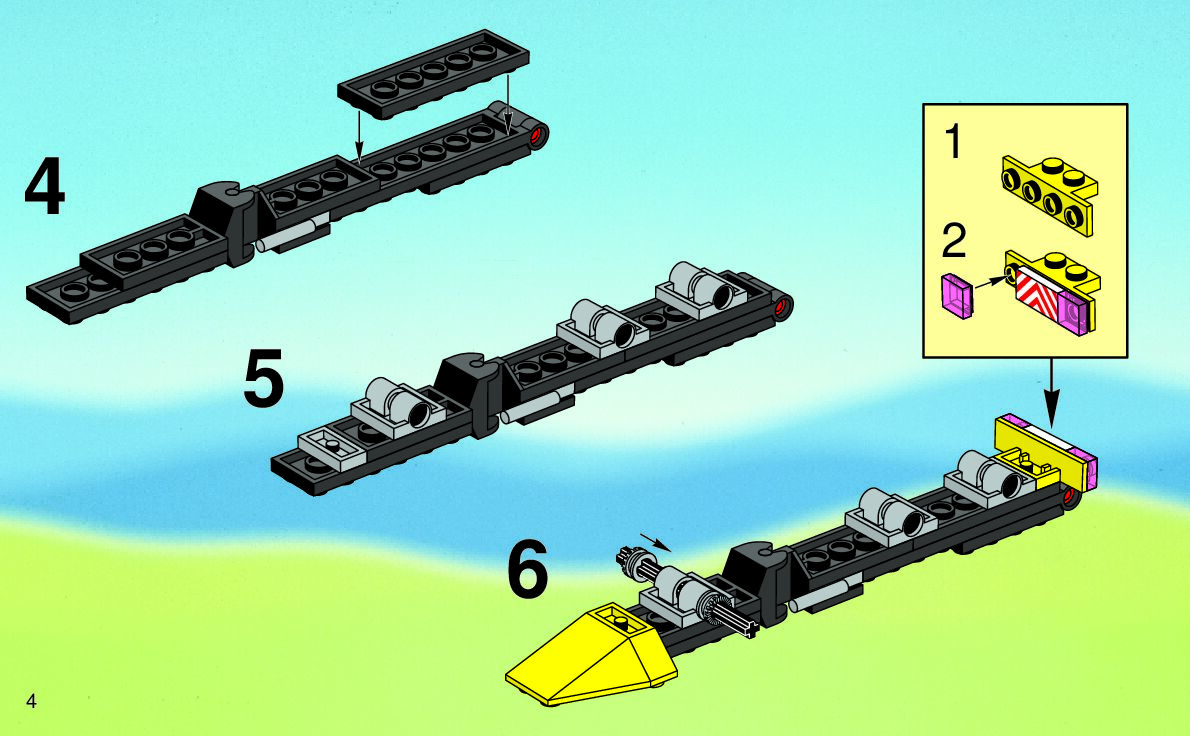 4

5

6

1

2

4