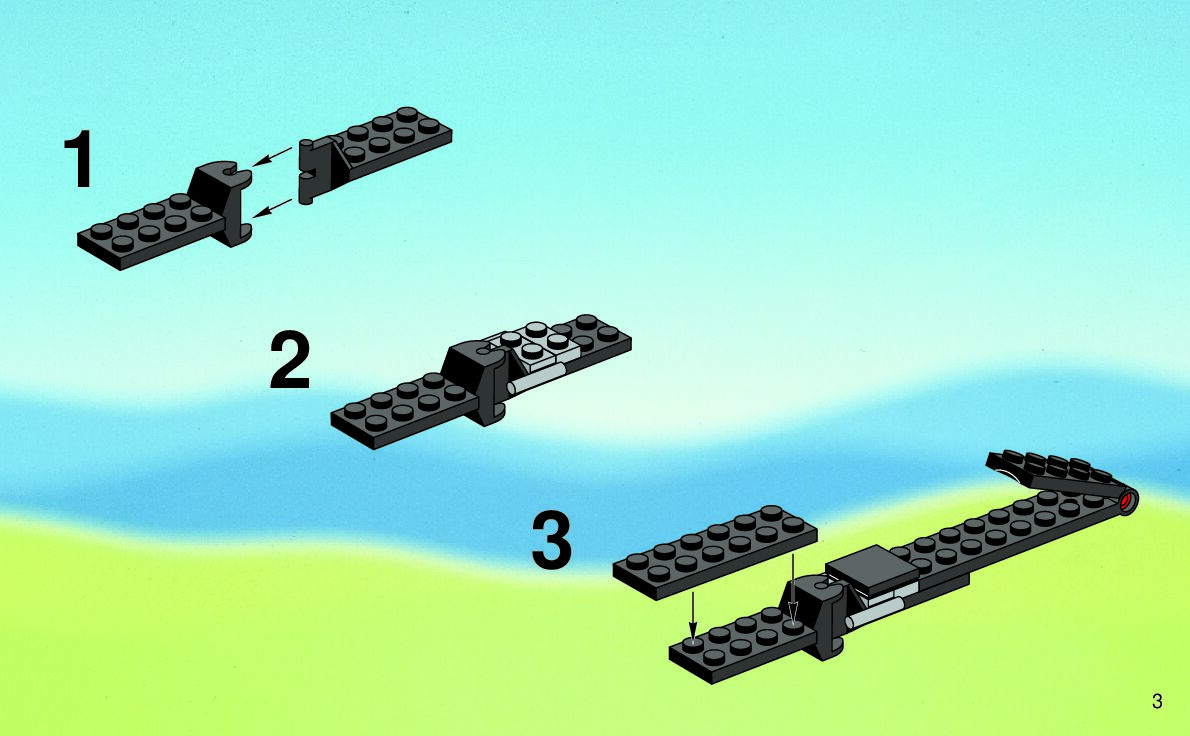 1

2

3

3