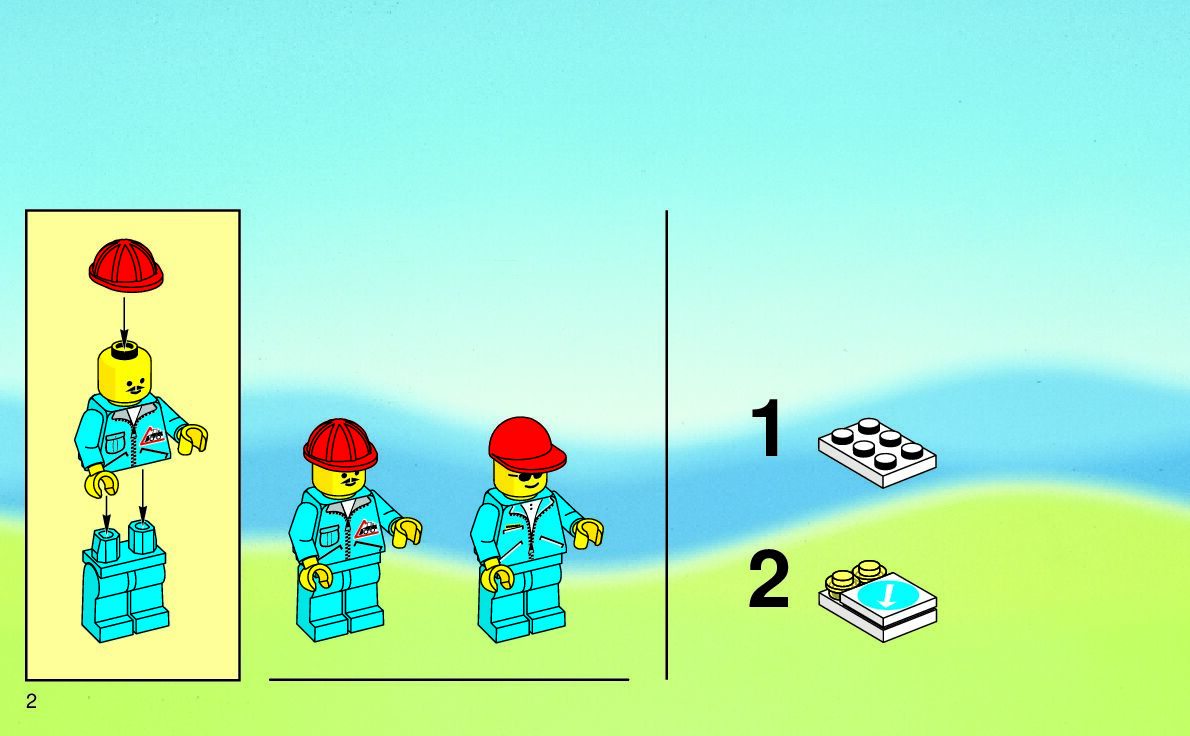 1

2

2