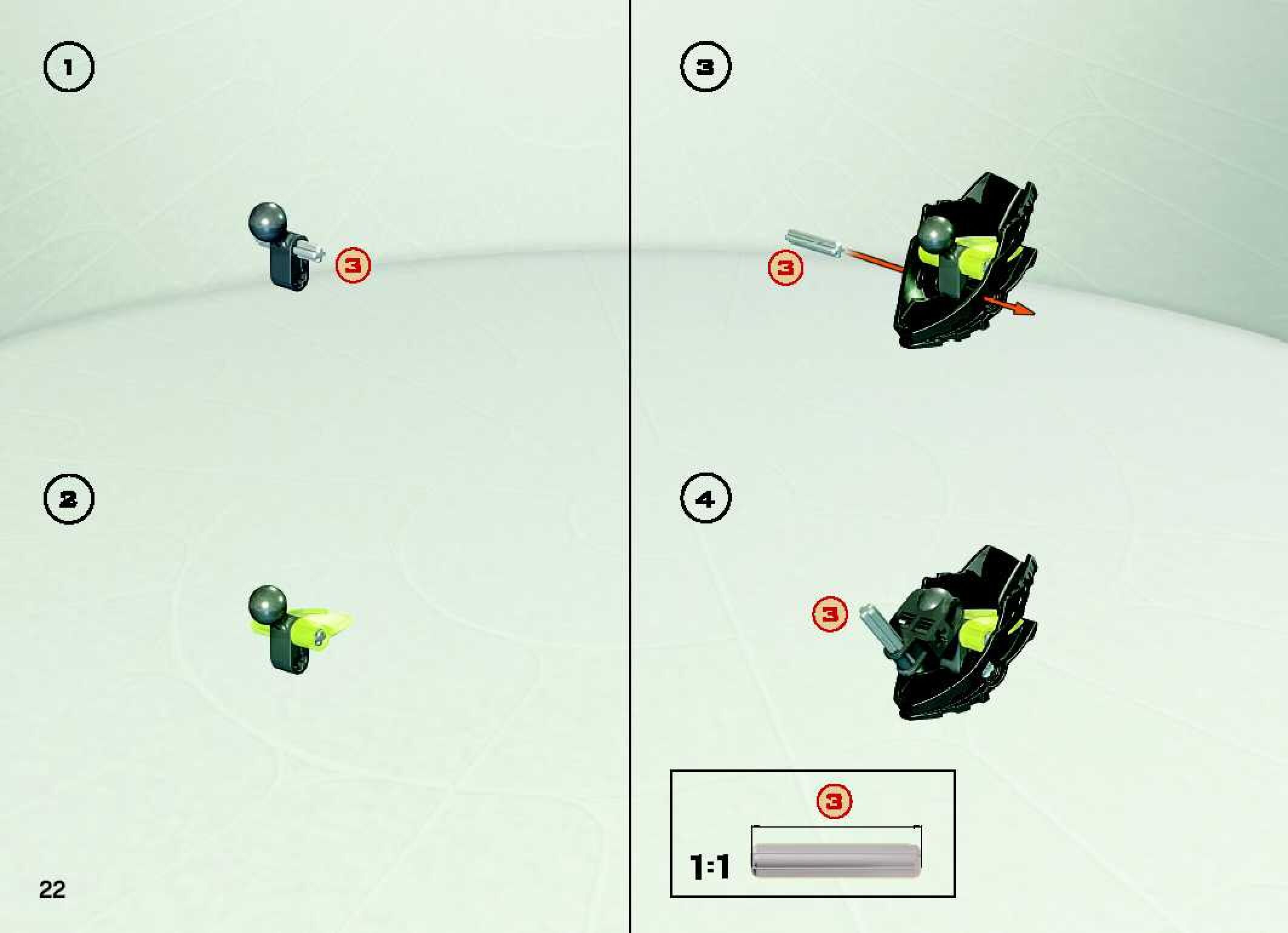 1

3

2

22

3

3

4

3

3

1:1