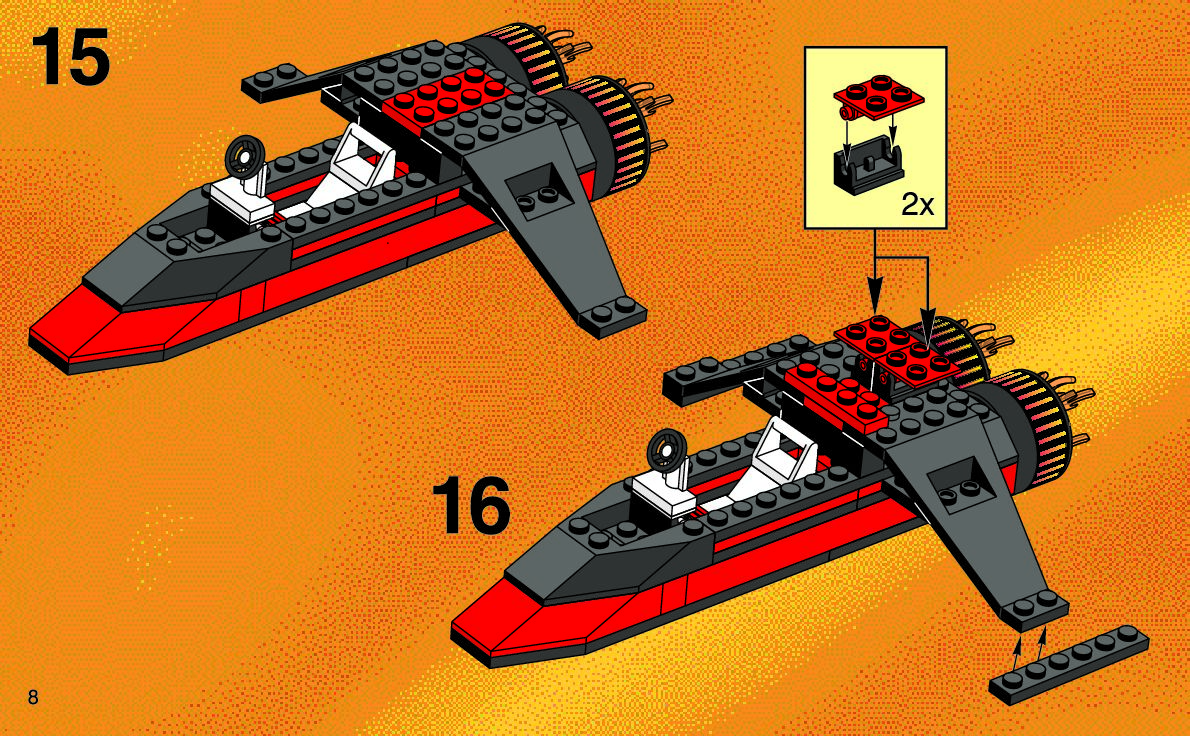 15

2x

16

8