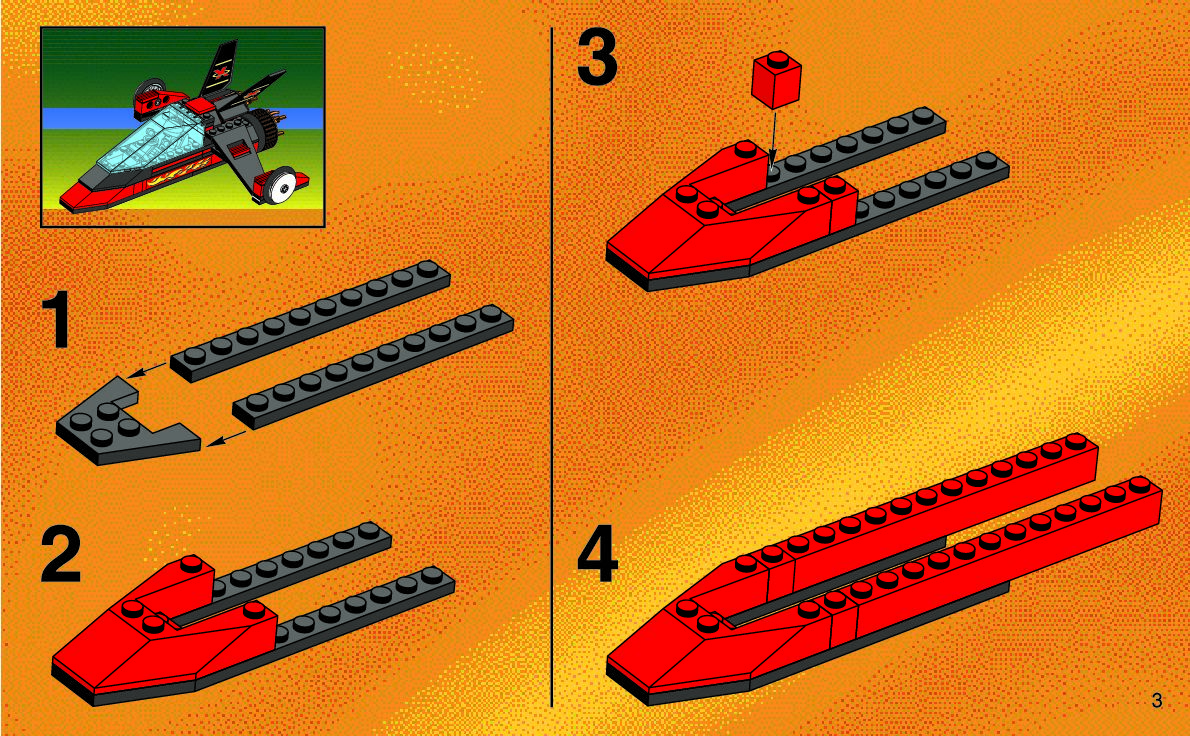 1

2

3

4

3