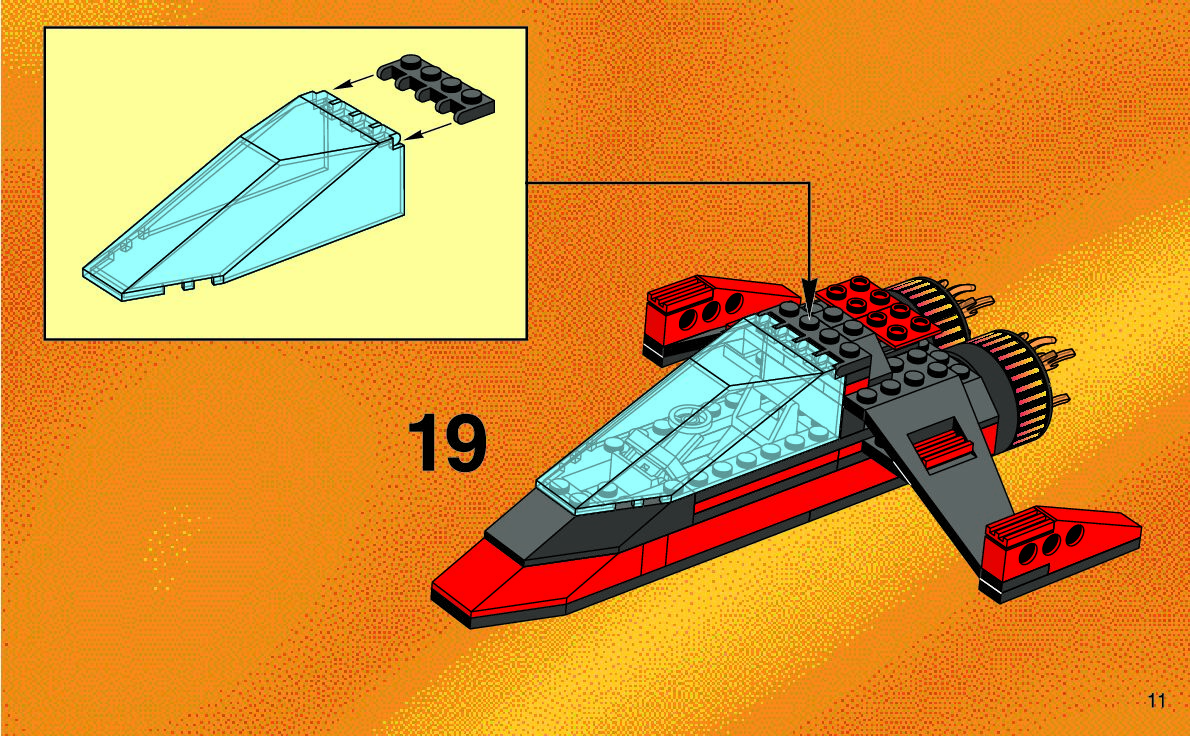 19

11