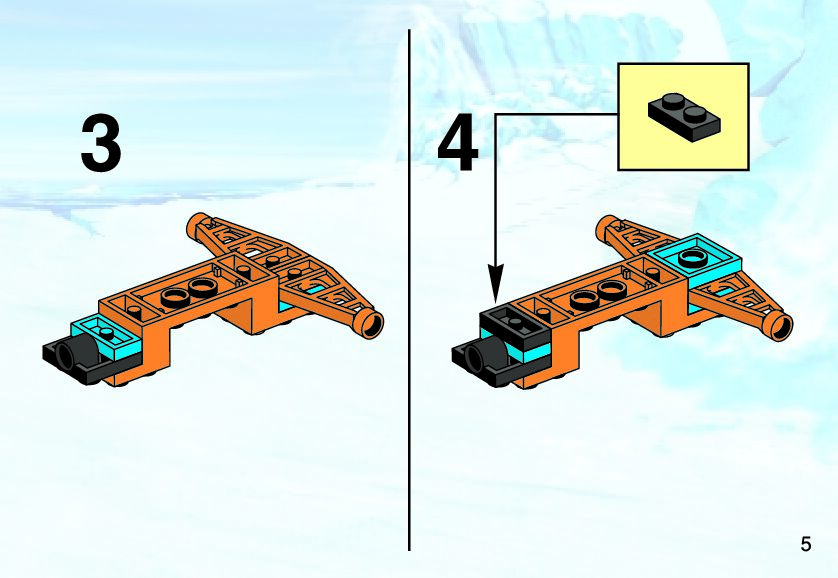 3

4

5