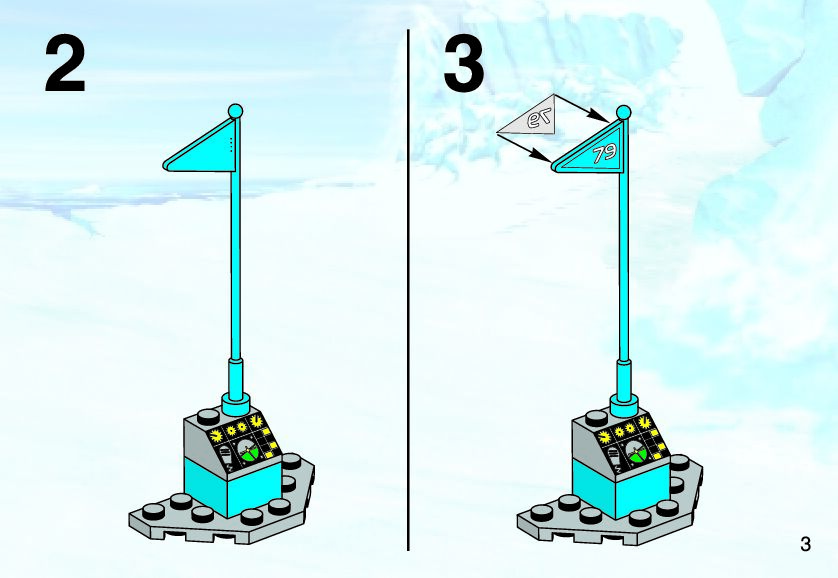 2

3

79

79

3