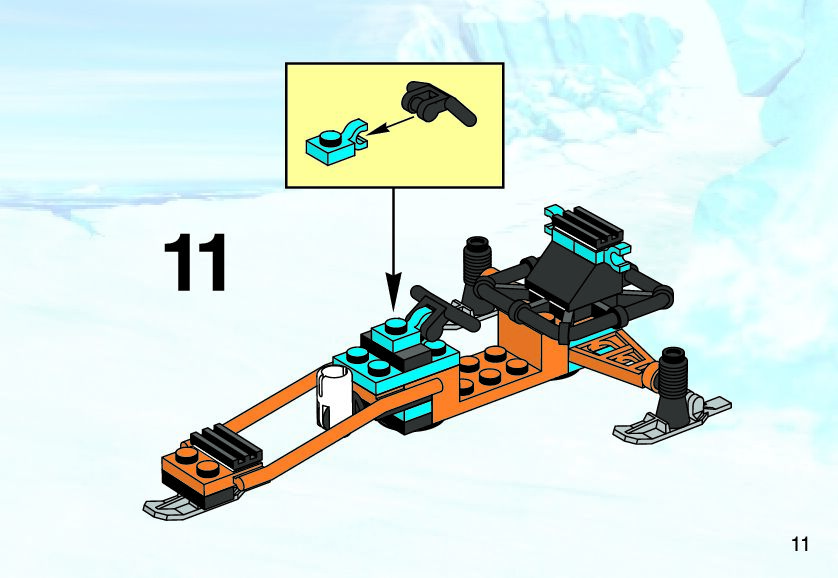 11

11