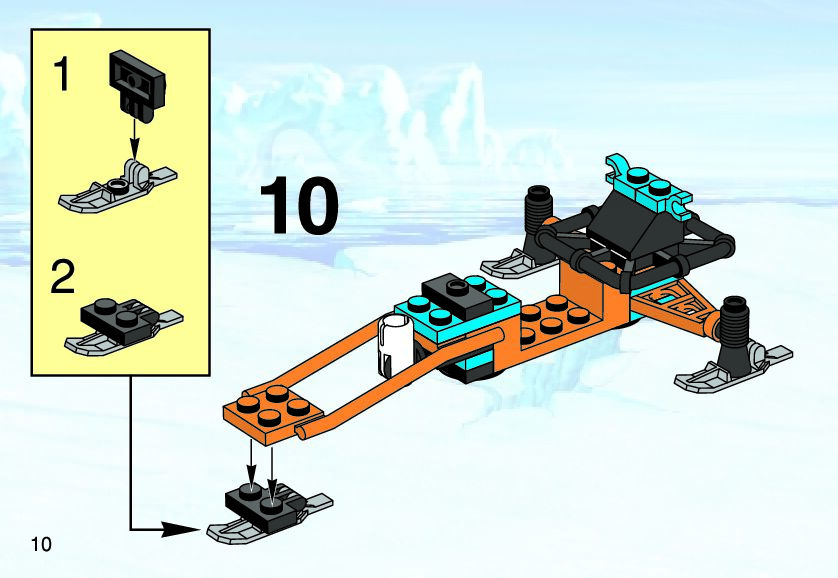 1

2

10

10