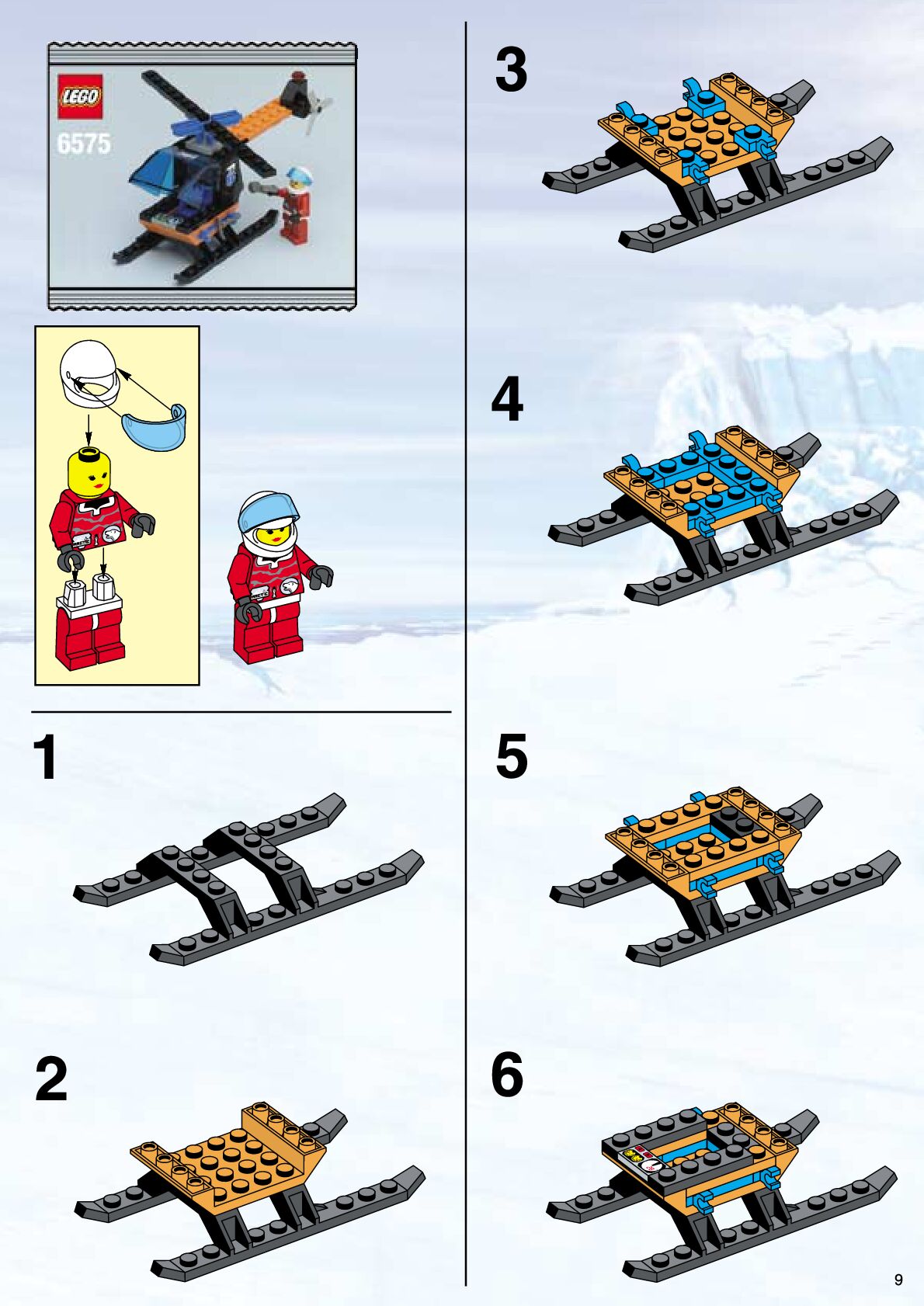 LEGO
6575

1

2

3

4

5

6

9