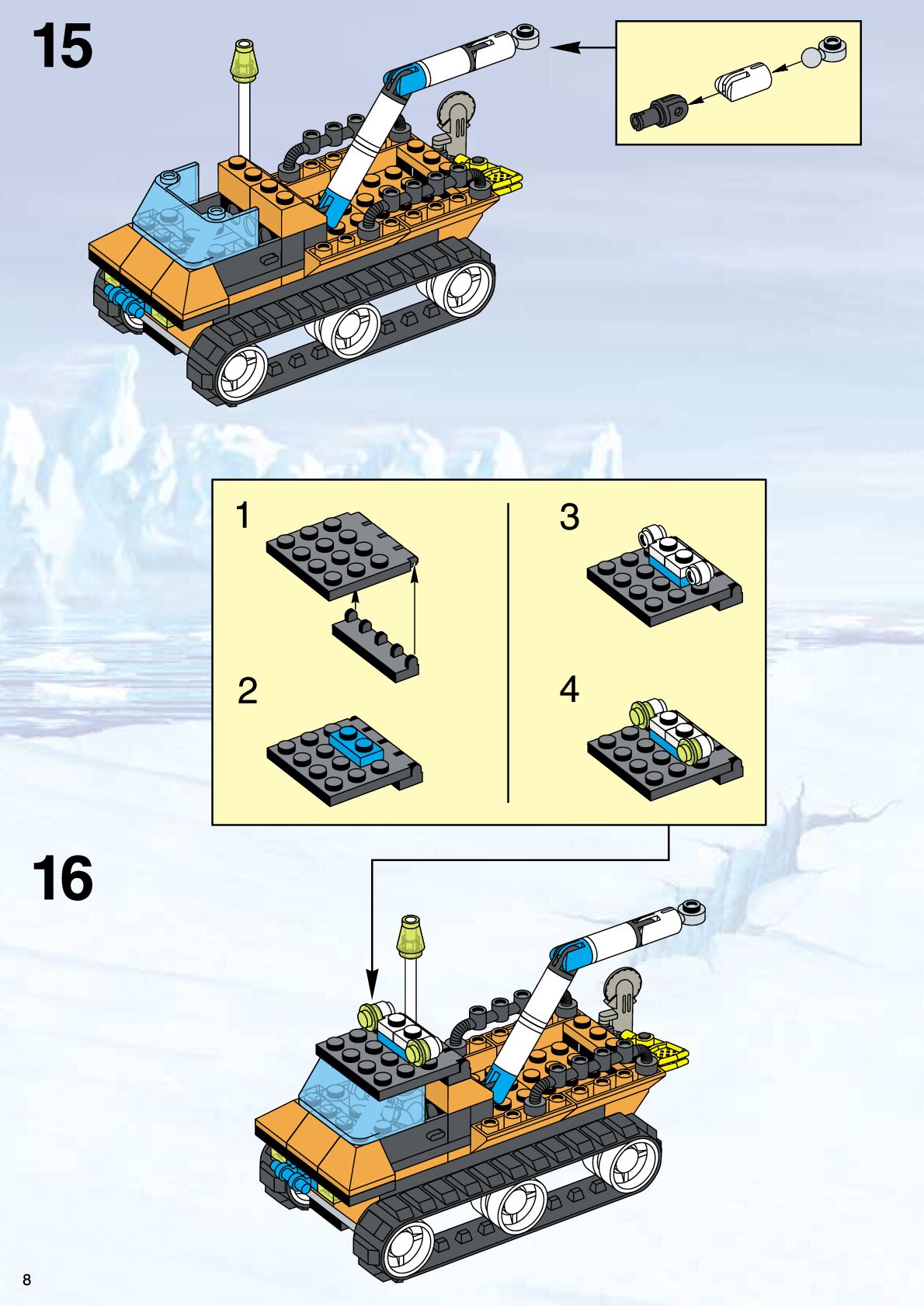 15

1

2

3

4

16

8